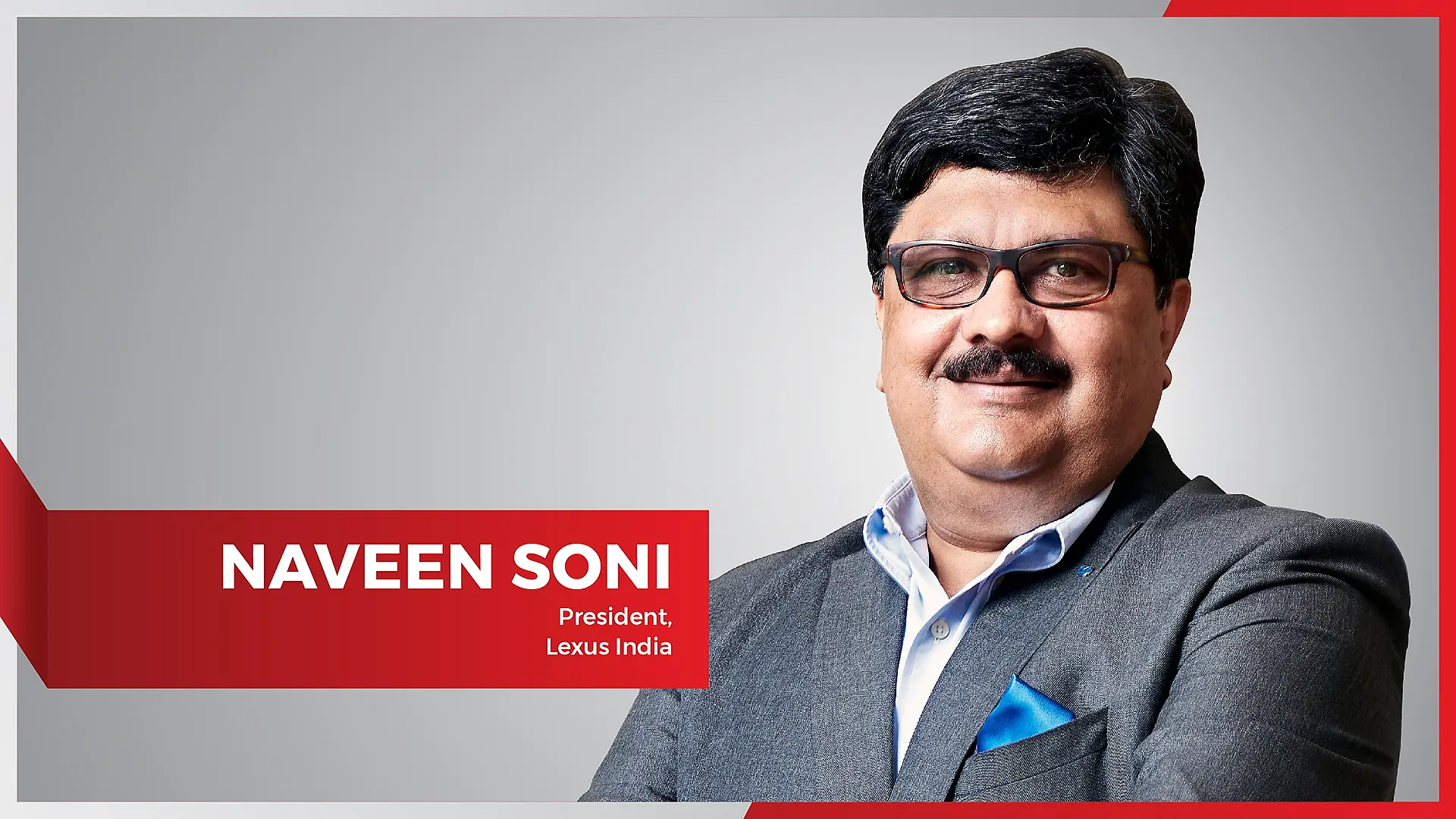 NAVEEN SONI
President,
Lexus India