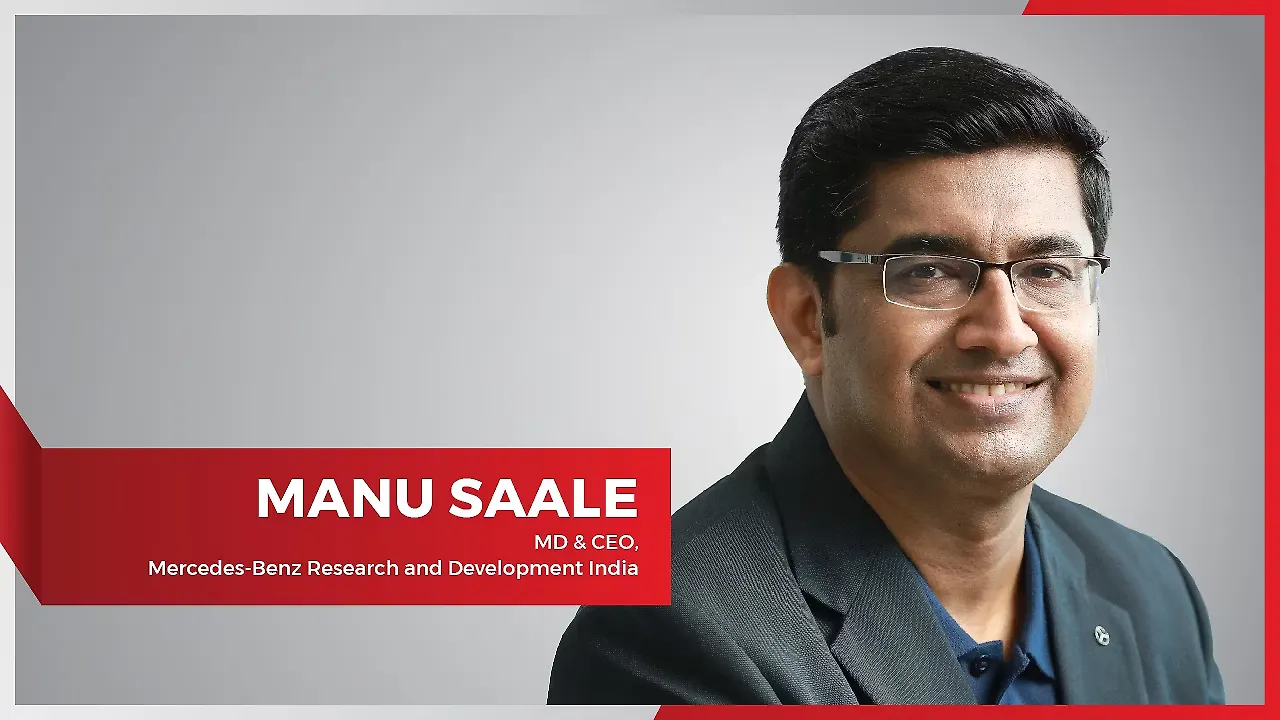 MANU SAALE
MD & CEO,
Mercedes-Benz Research and Development India