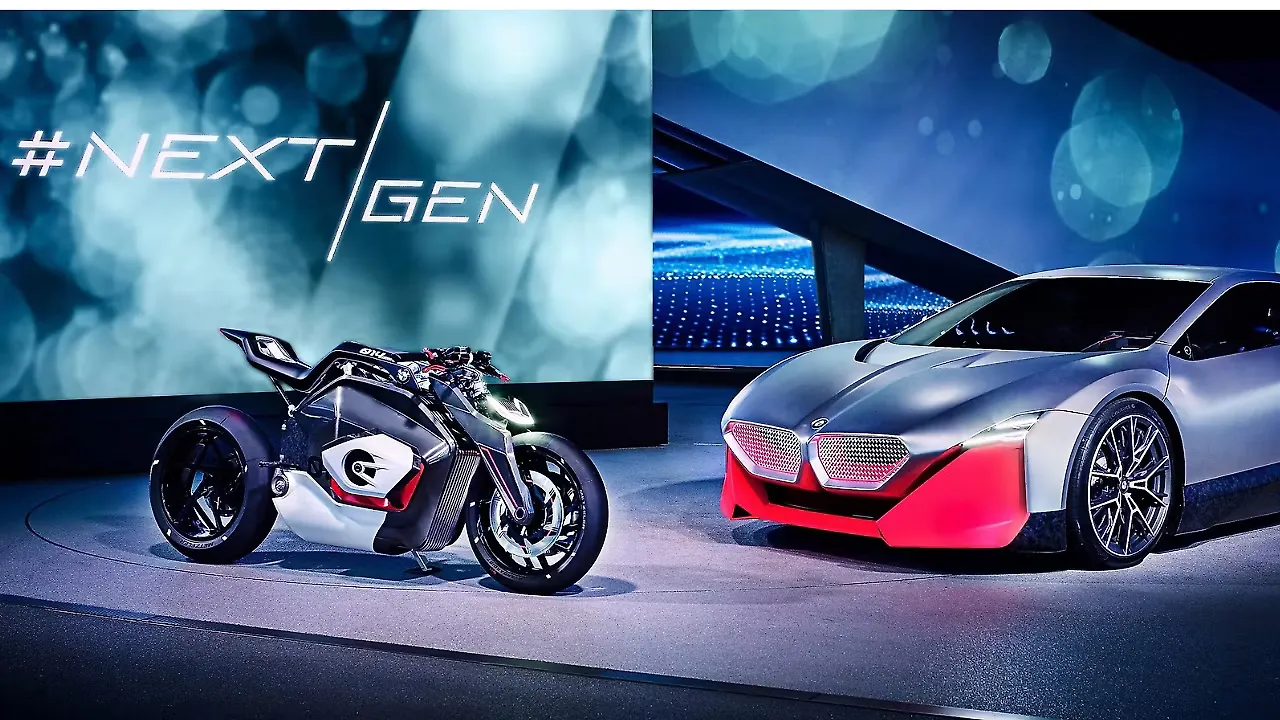 #NEXT/GEN