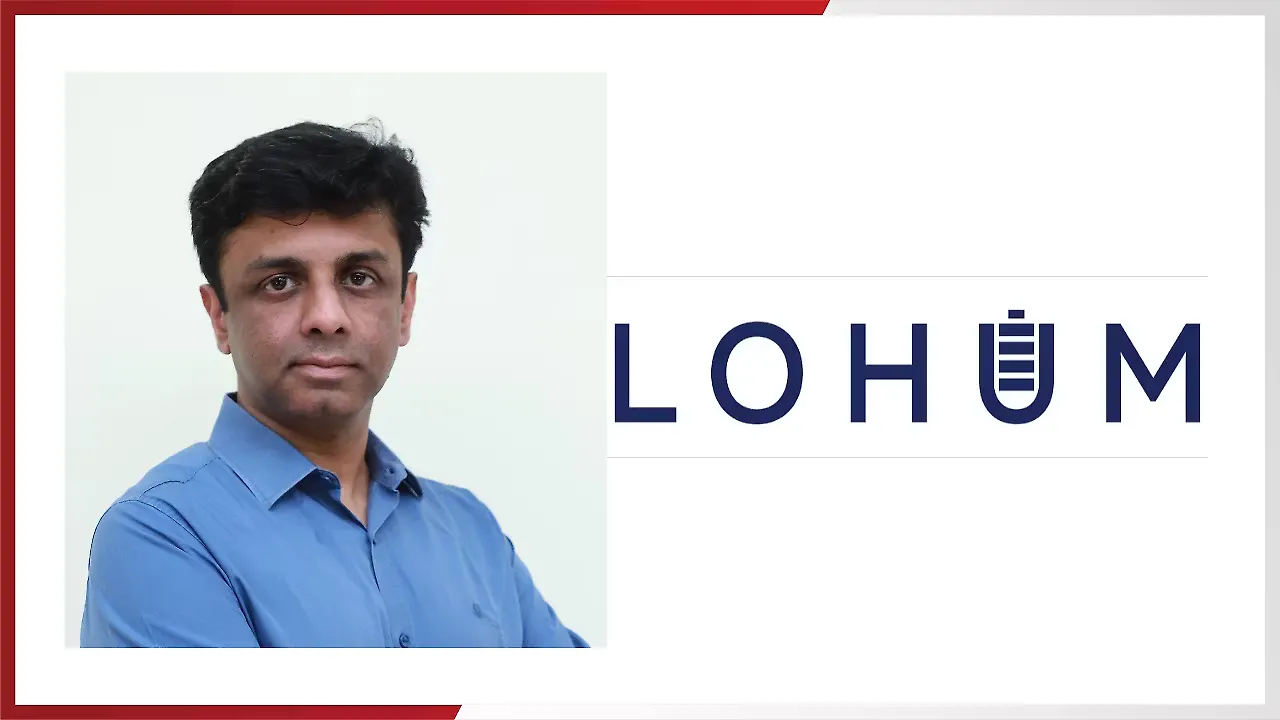 LOHUM