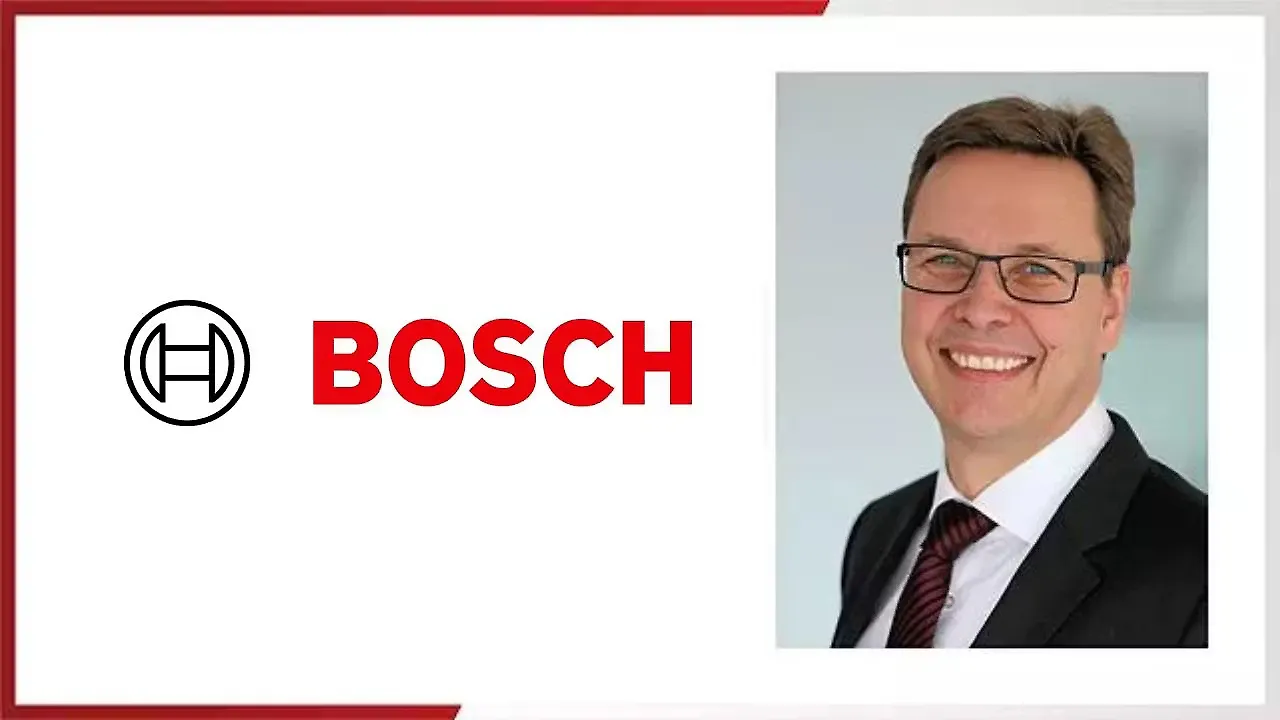 BOSCH