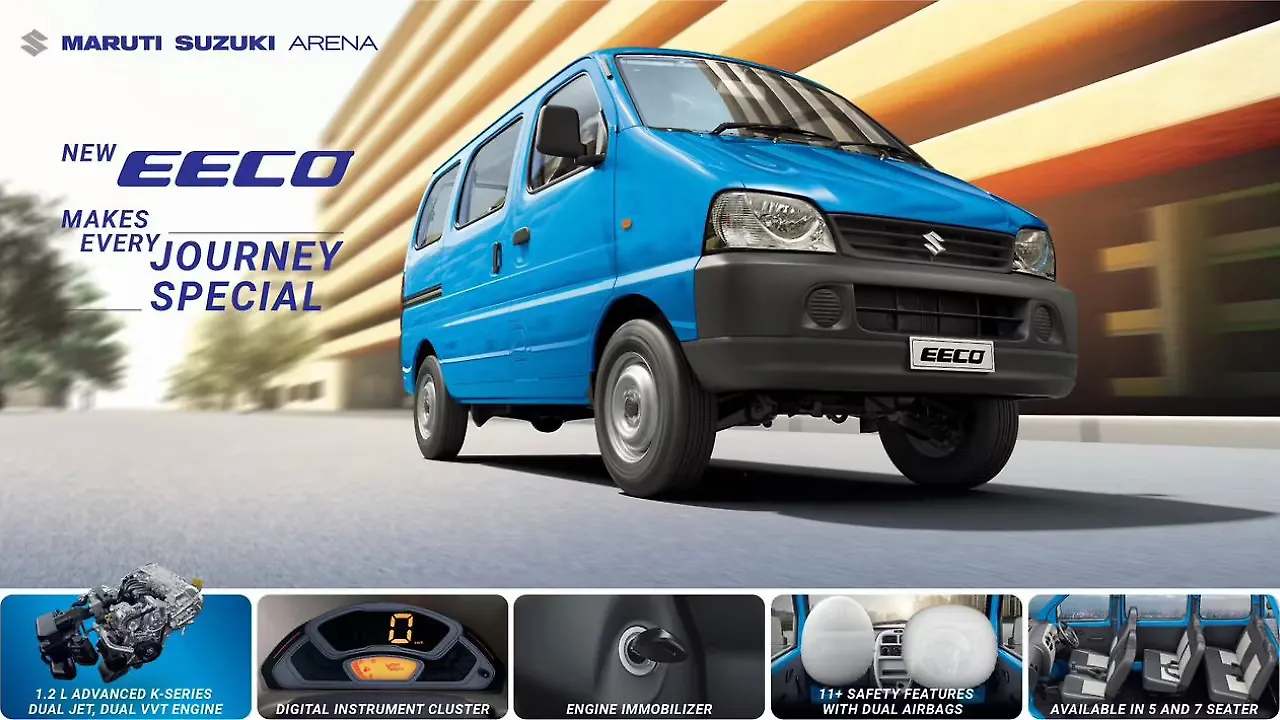 MARUTI SUZUKI ARENA

NEW EECO

MAKES EVERY JOURNEY SPECIAL

EECO

1.2 L ADVANCED K-SERIES DUAL JET, DUAL VVT ENGINE

0

DIGITAL INSTRUMENT CLUSTER

ENGINE IMMOBILIZER

11+ SAFETY FEATURES WITH DUAL AIRBAGS

AVAILABLE IN 5 AND 7 SEATER