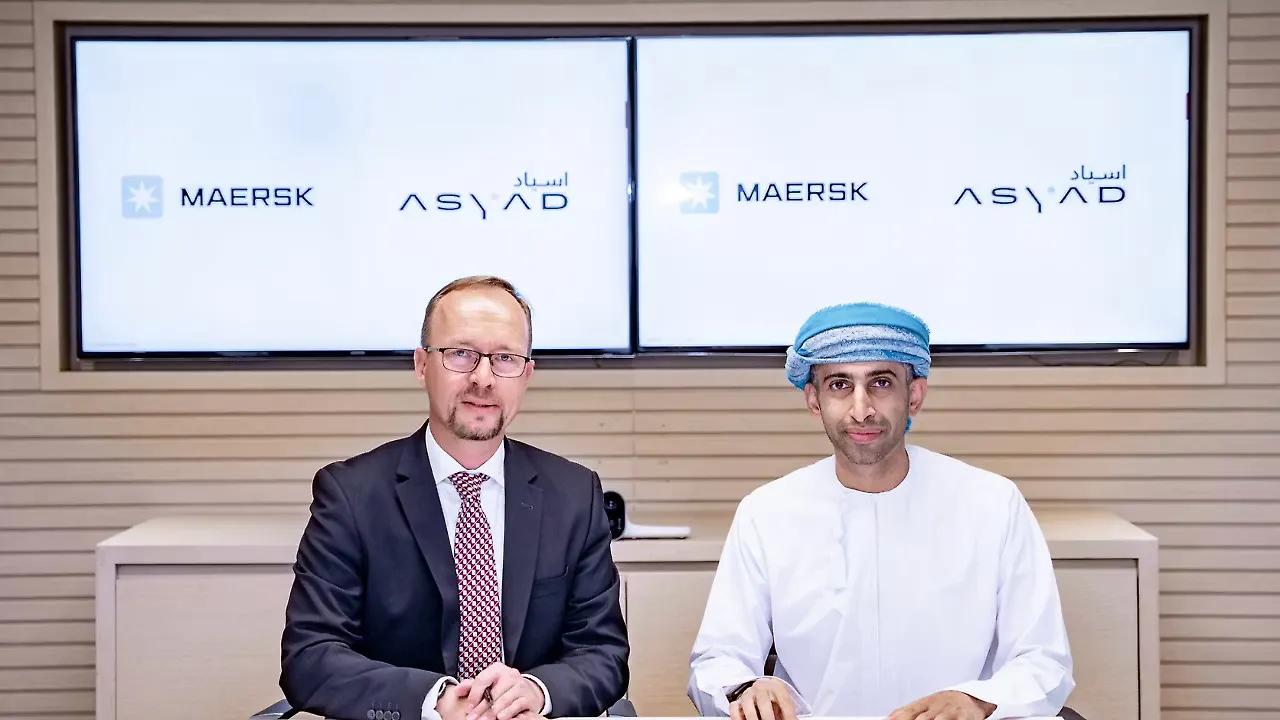 MAERSK
اسياد
ASYAD

MAERSK
اسياد
ASYAD