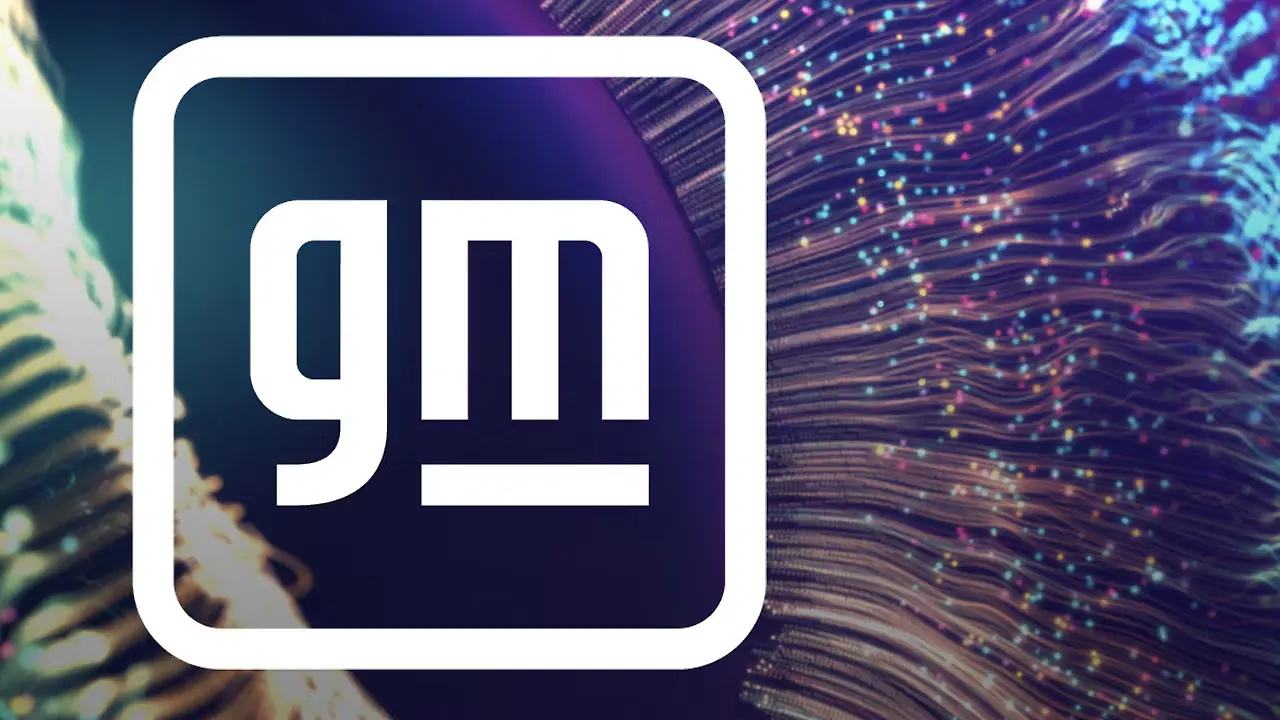 gm