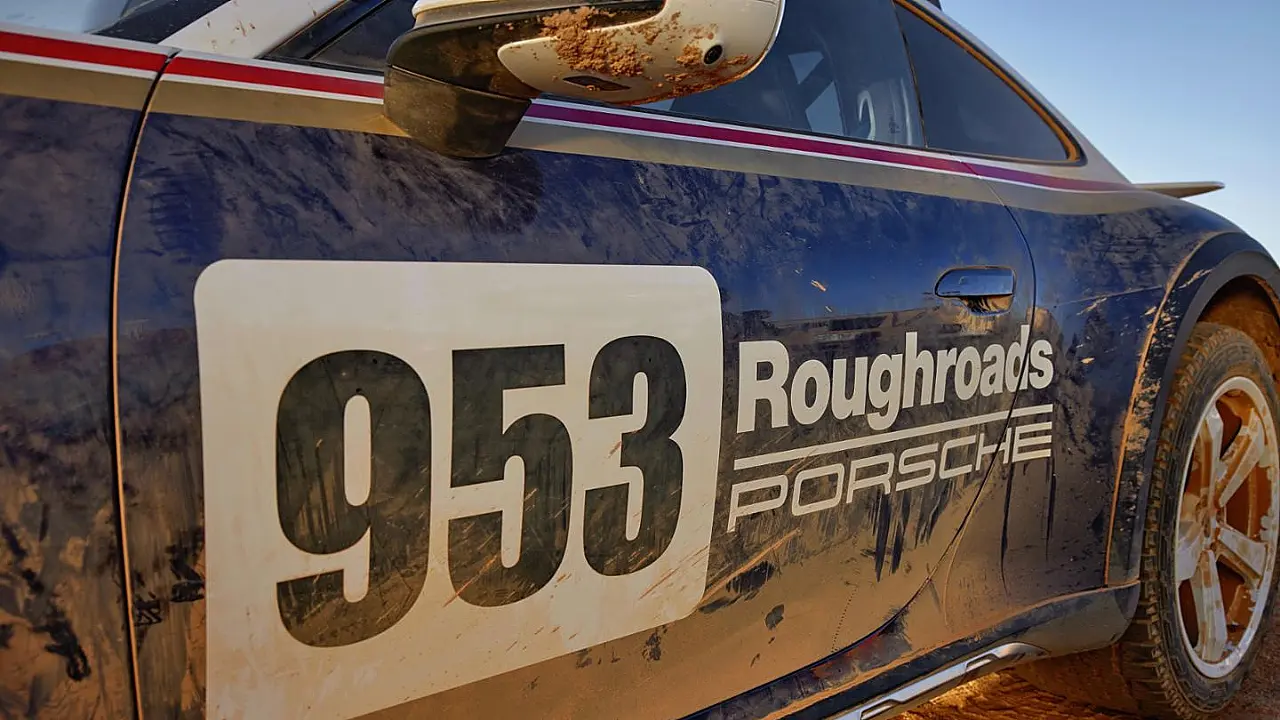 953
Roughroads
PORSCHE