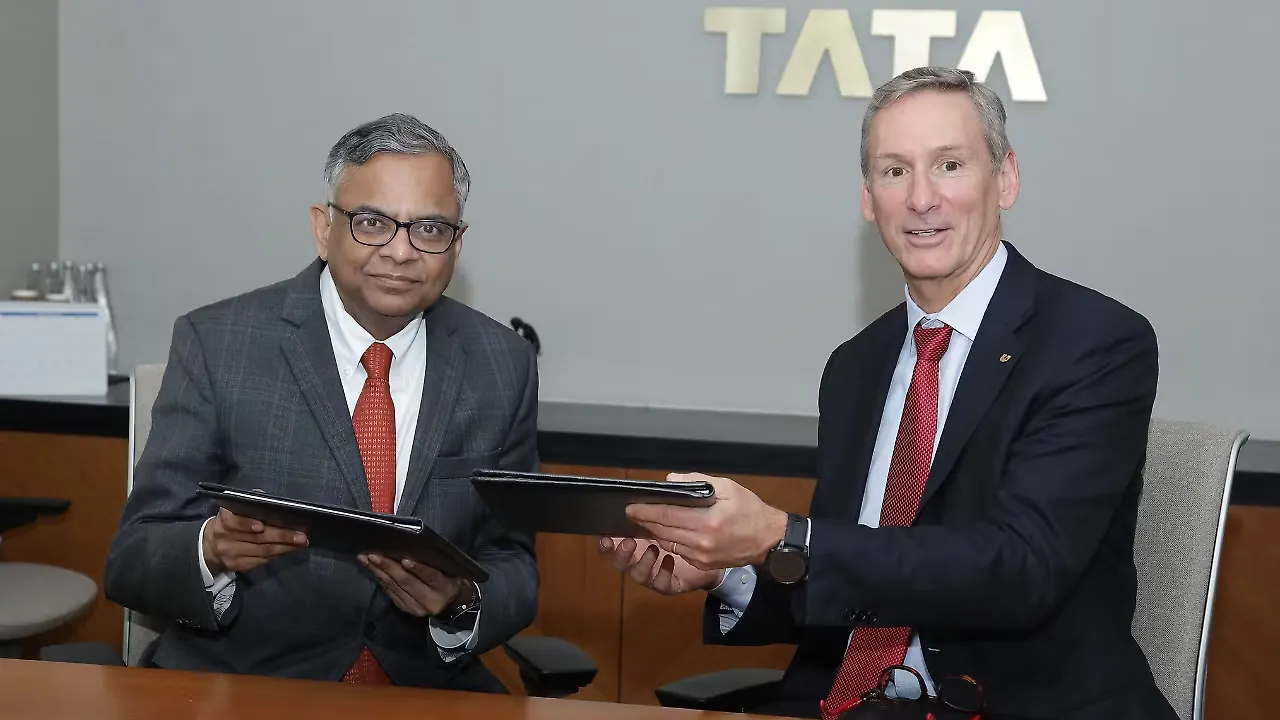 TATA