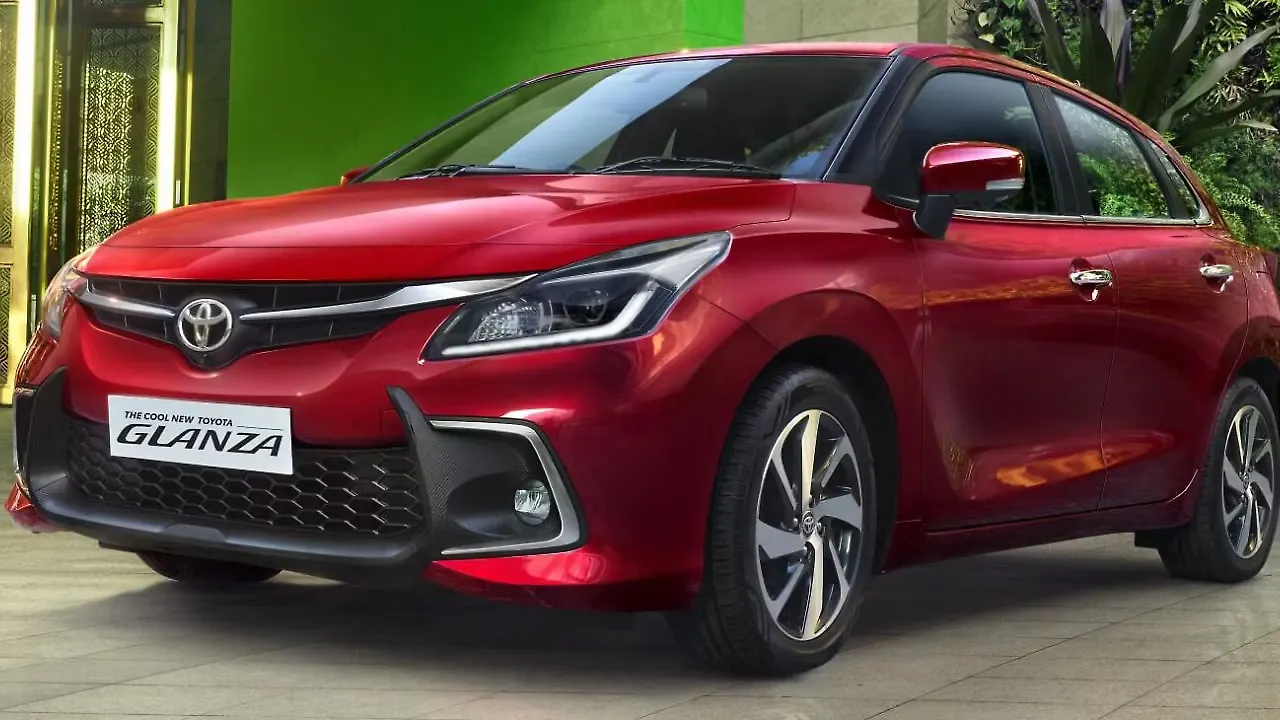 THE COOL NEW TOYOTA
GLANZA