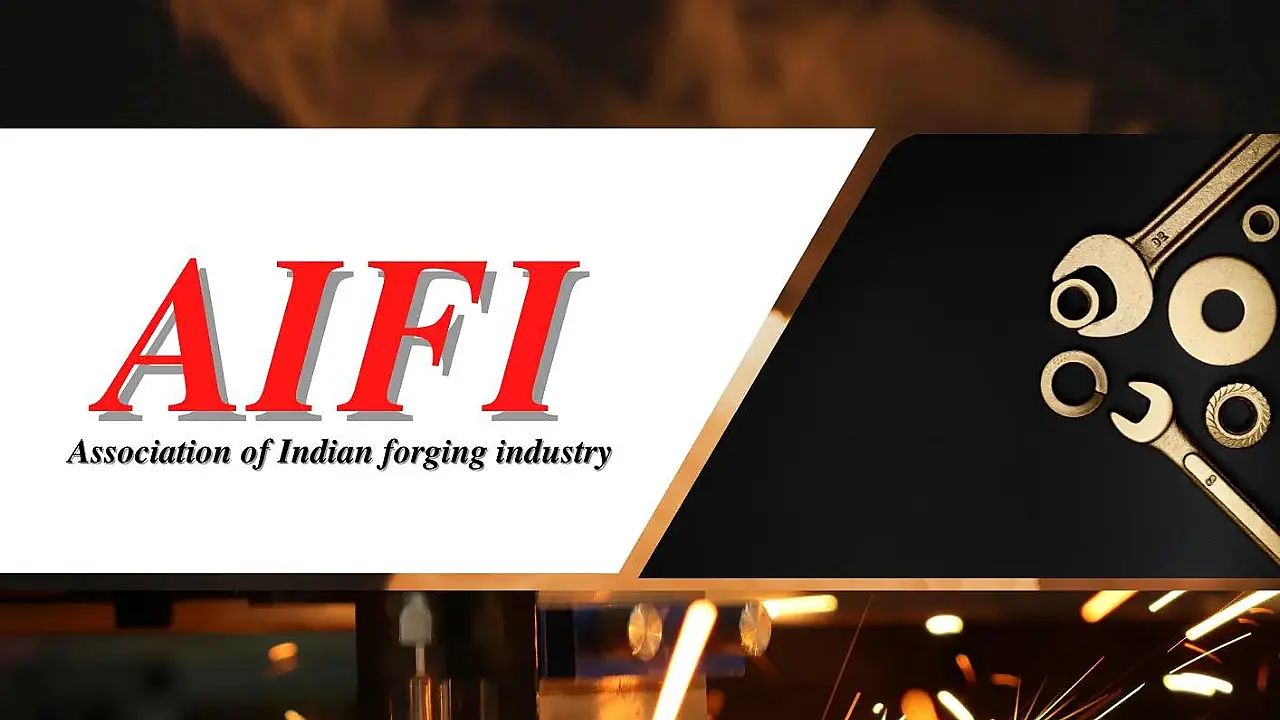 AIFI
Association of Indian forging industry