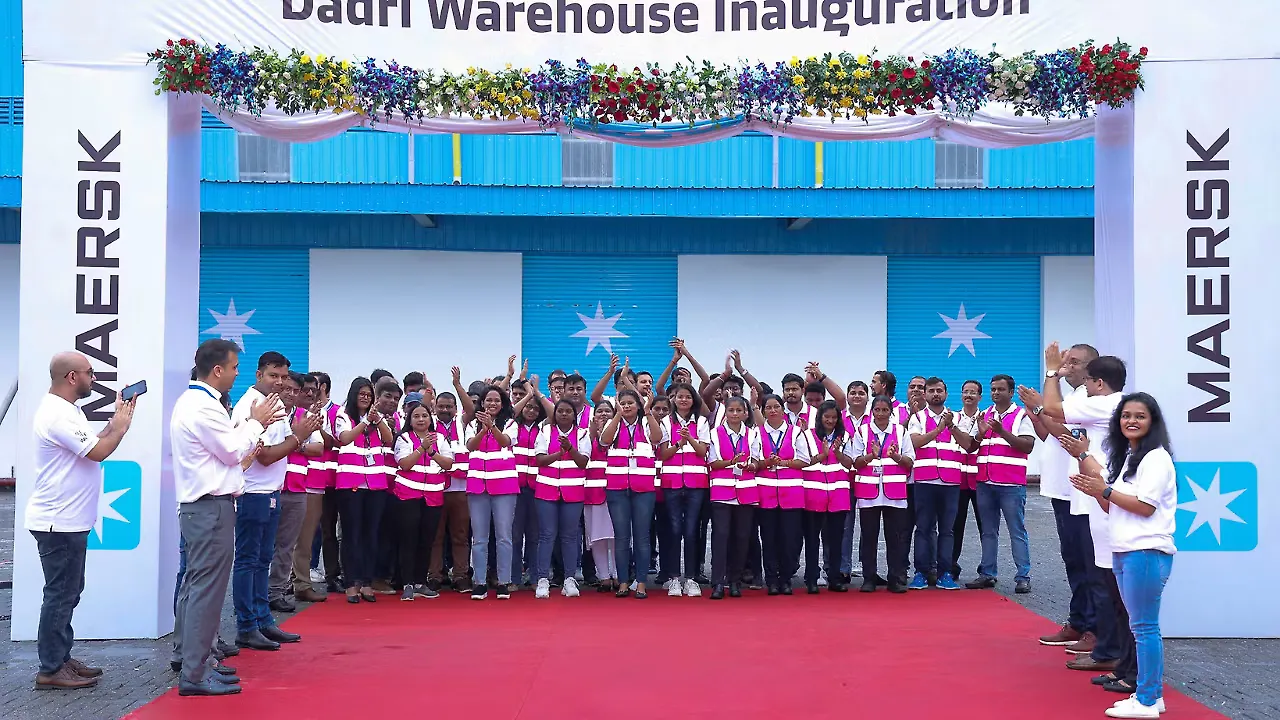 Dadri Warehouse Inauguration

MAERSK

MAERSK