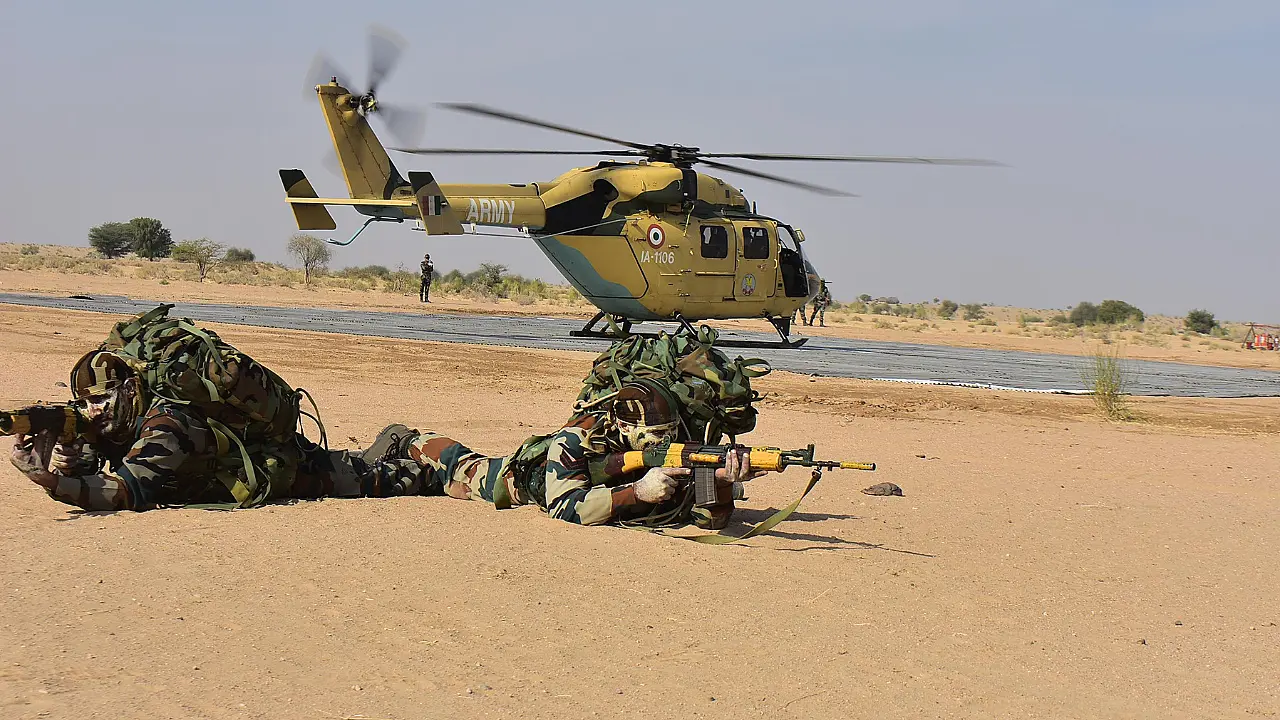 ARMY
IA-1106