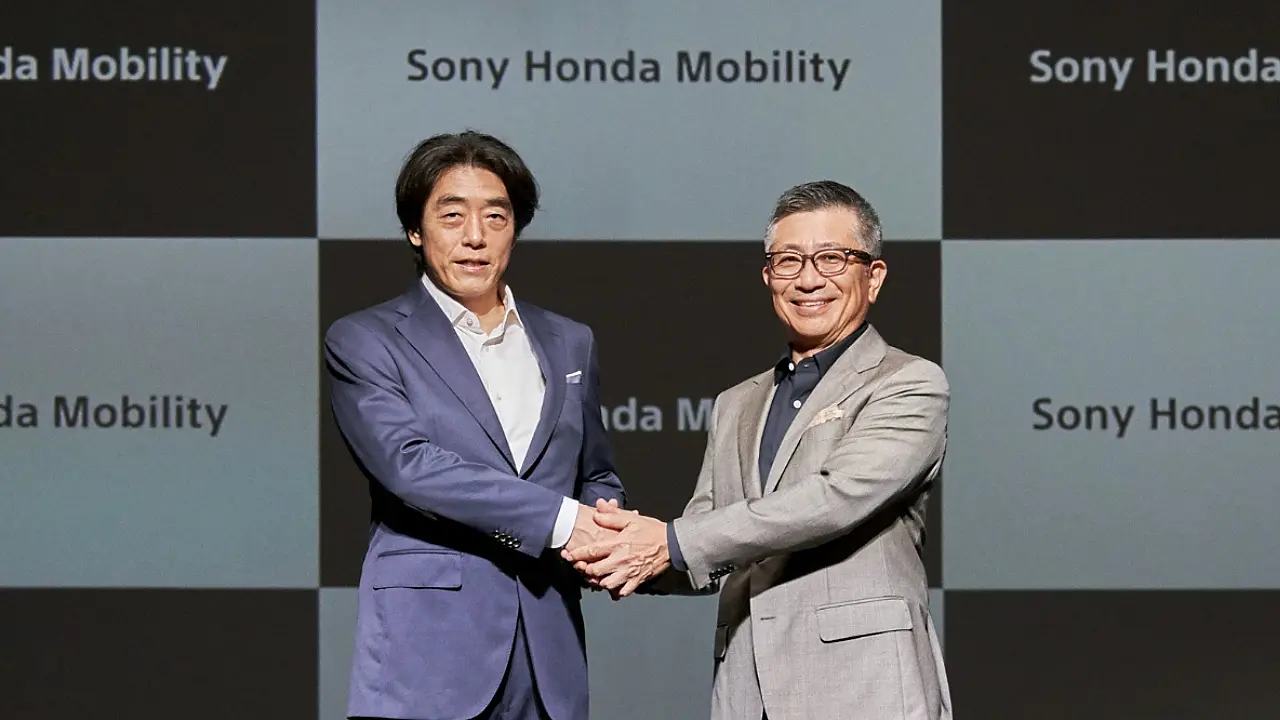 da Mobility

Sony Honda Mobility

Sony Honda

da Mobility

nda M

Sony Honda