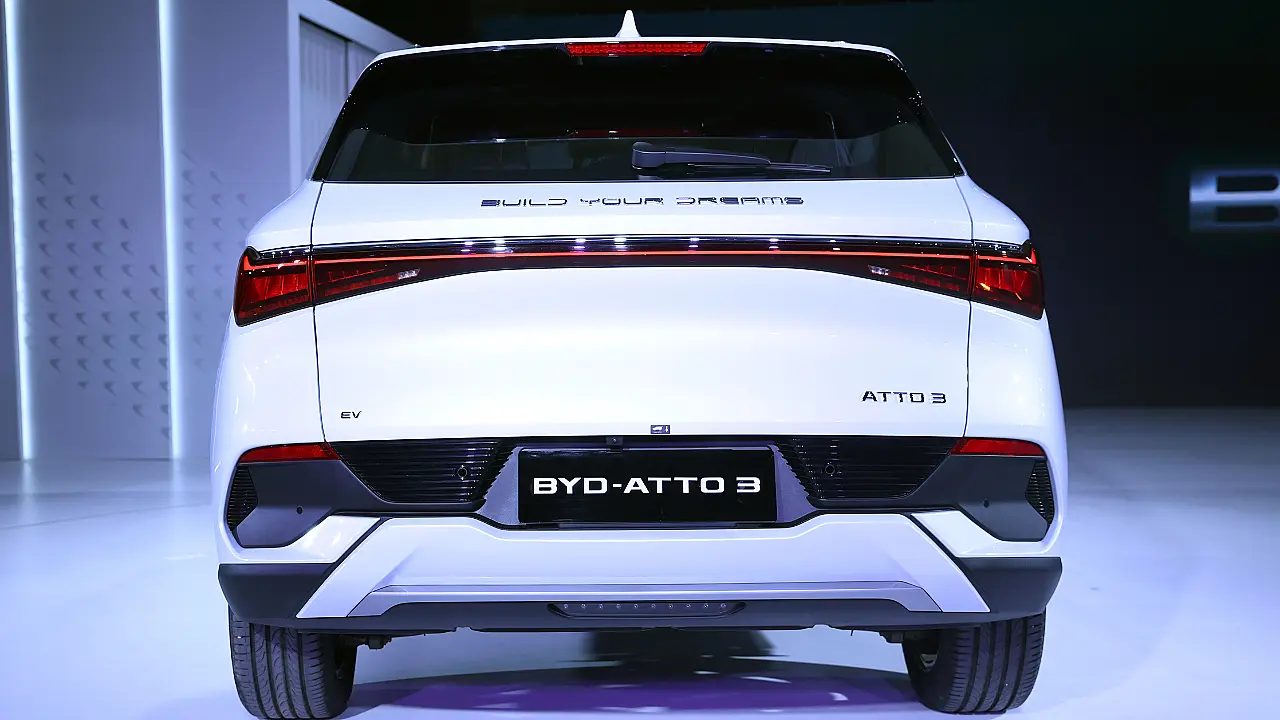 BUILD YOUR DREAMS

EV

ATTO 3

BYD-ATTO 3