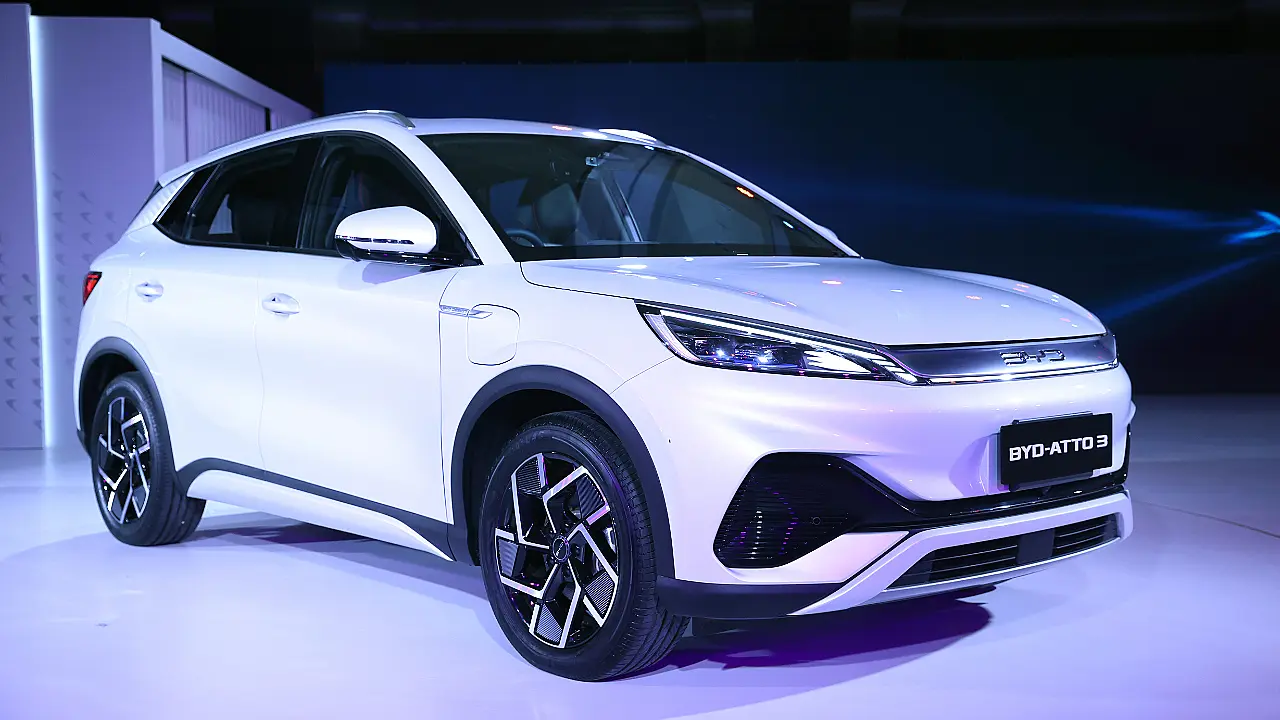 BYD

BYD-ATTO 3