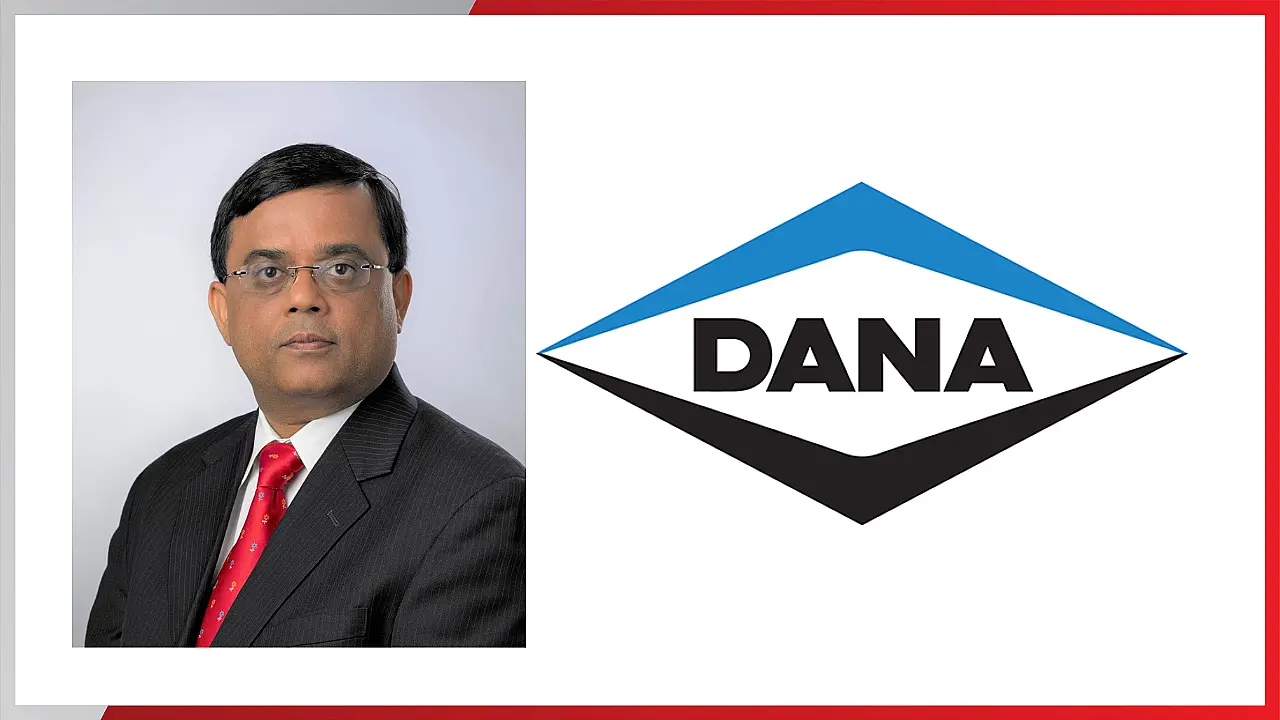 DANA