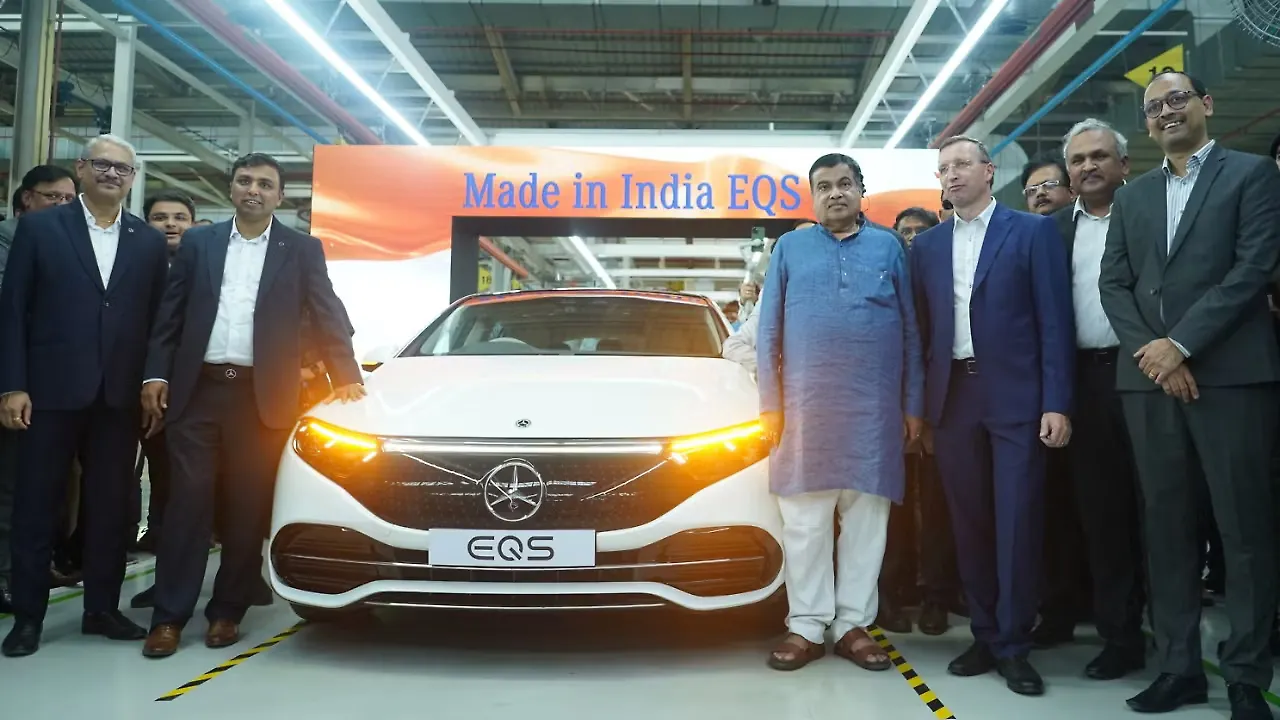 Made in India EQS

EQS