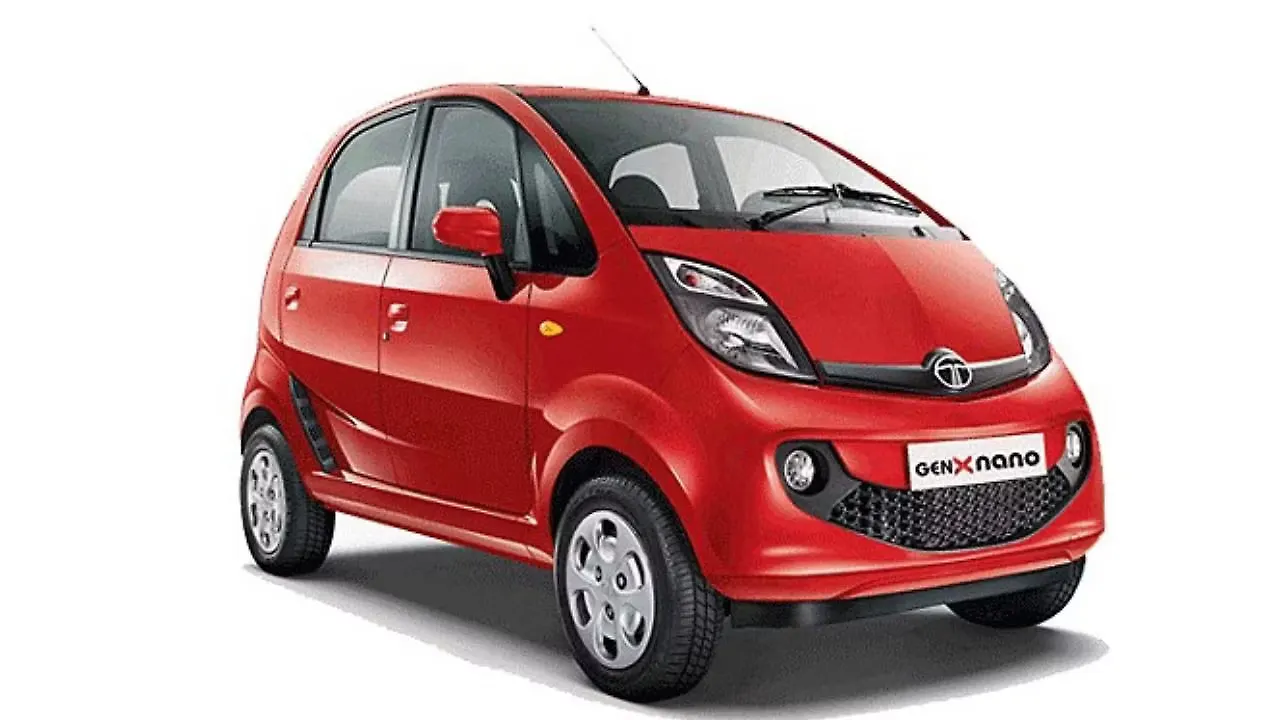 GENX nano