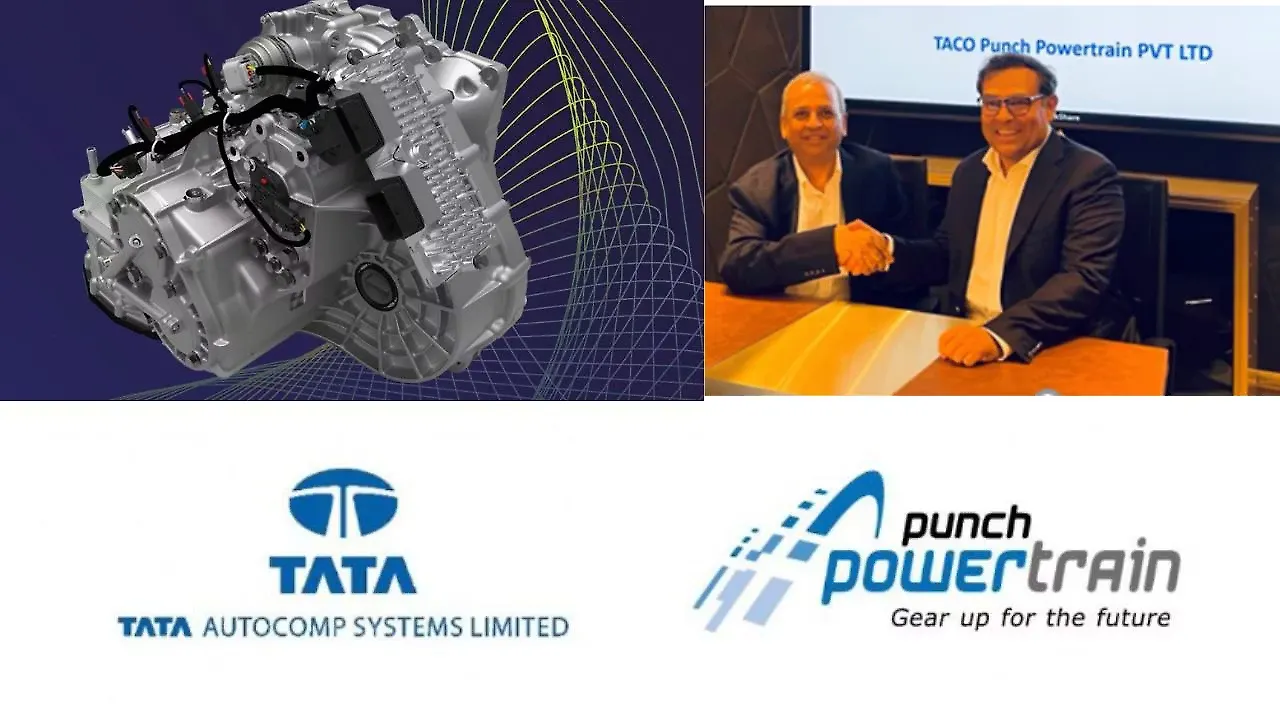 TACO Punch Powertrain PVT LTD

TATA
TATA AUTOCOMP SYSTEMS LIMITED

punch
powertrain
Gear up for the future