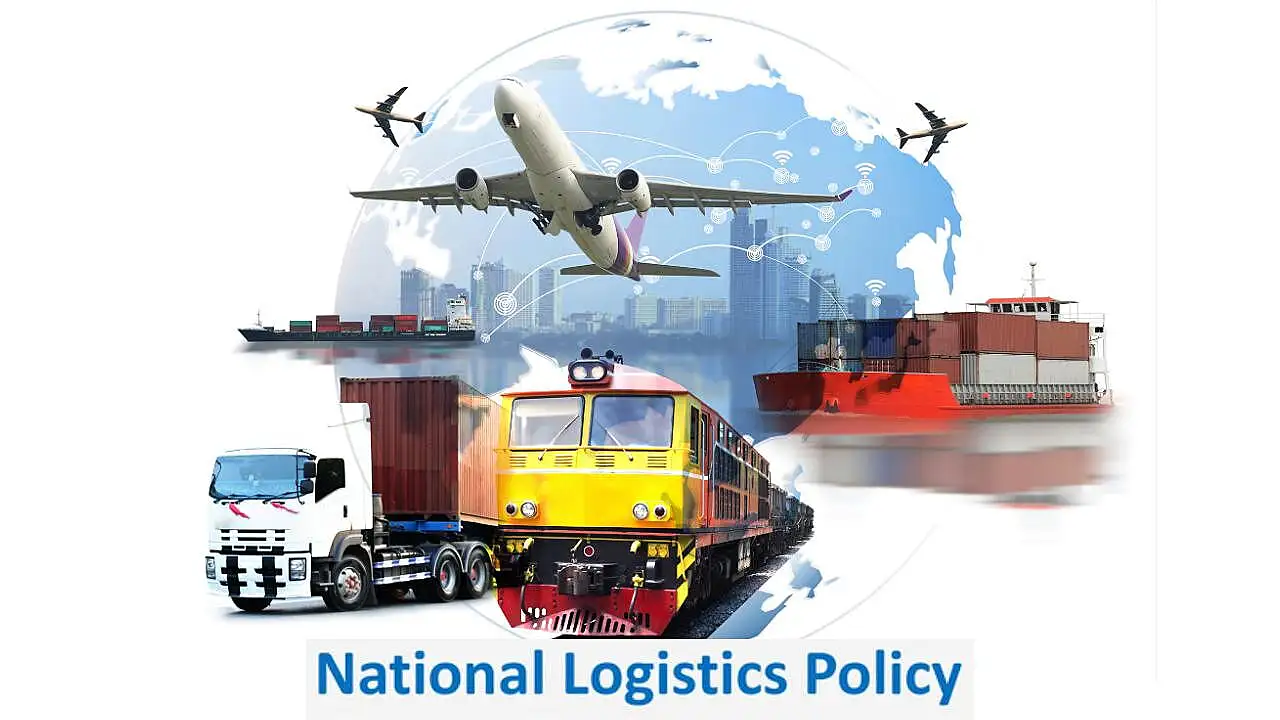 National Logistics Policy