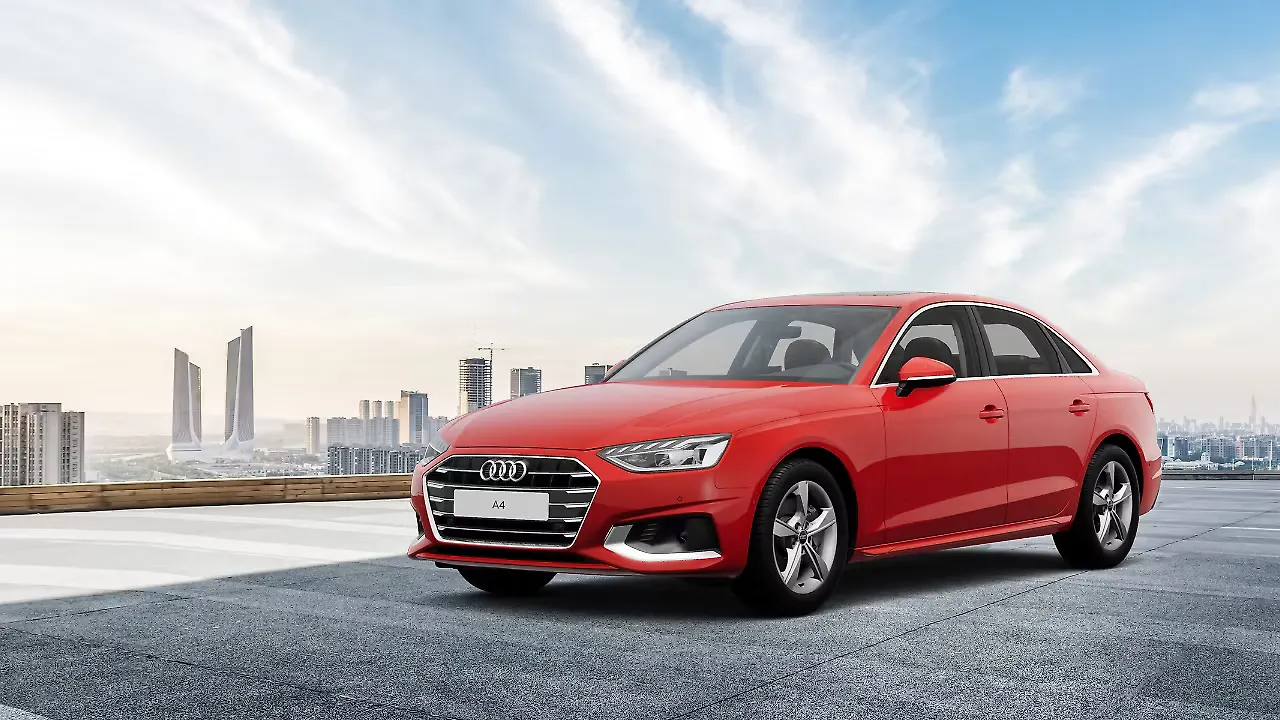 A4