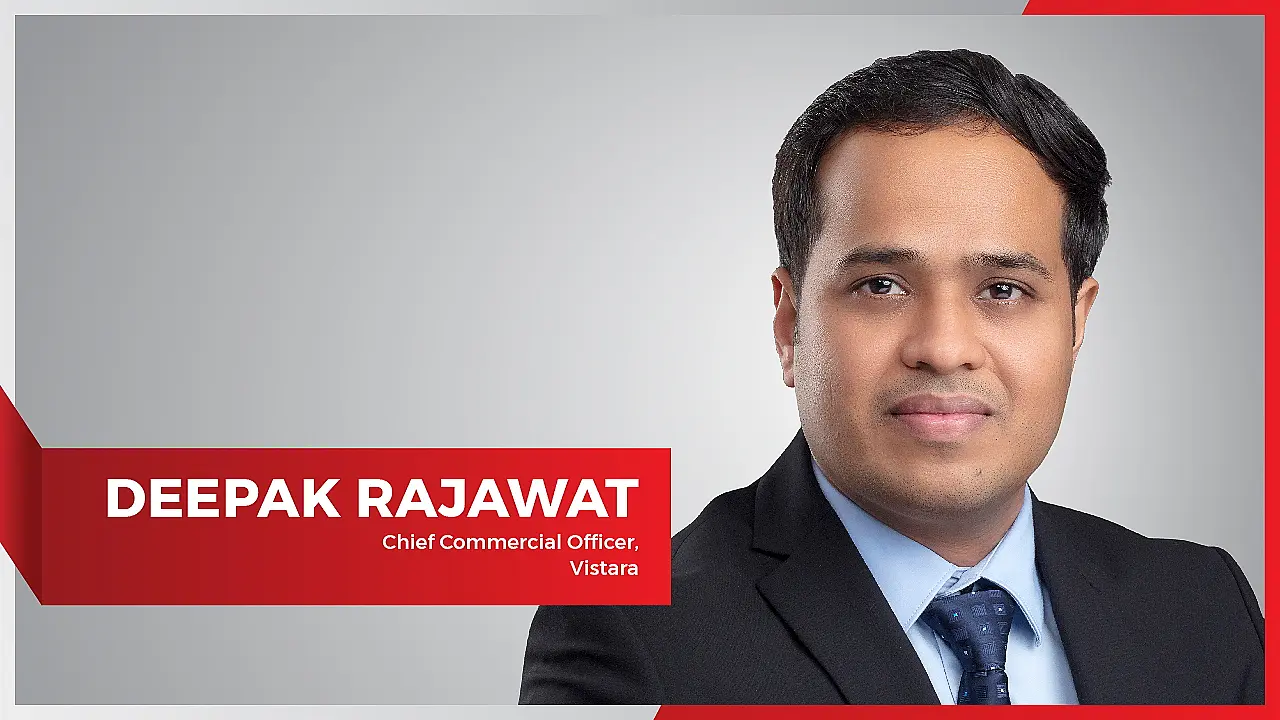 DEEPAK RAJAWAT
Chief Commercial Officer, Vistara