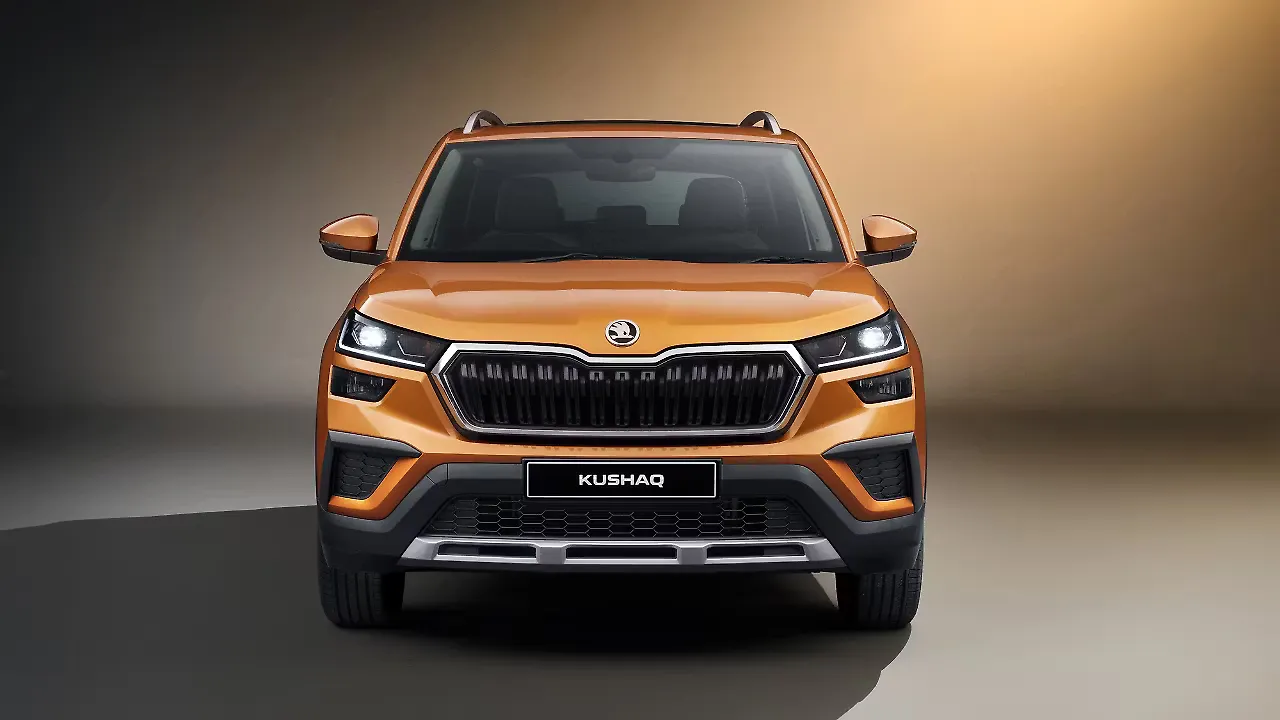 KUSHAQ