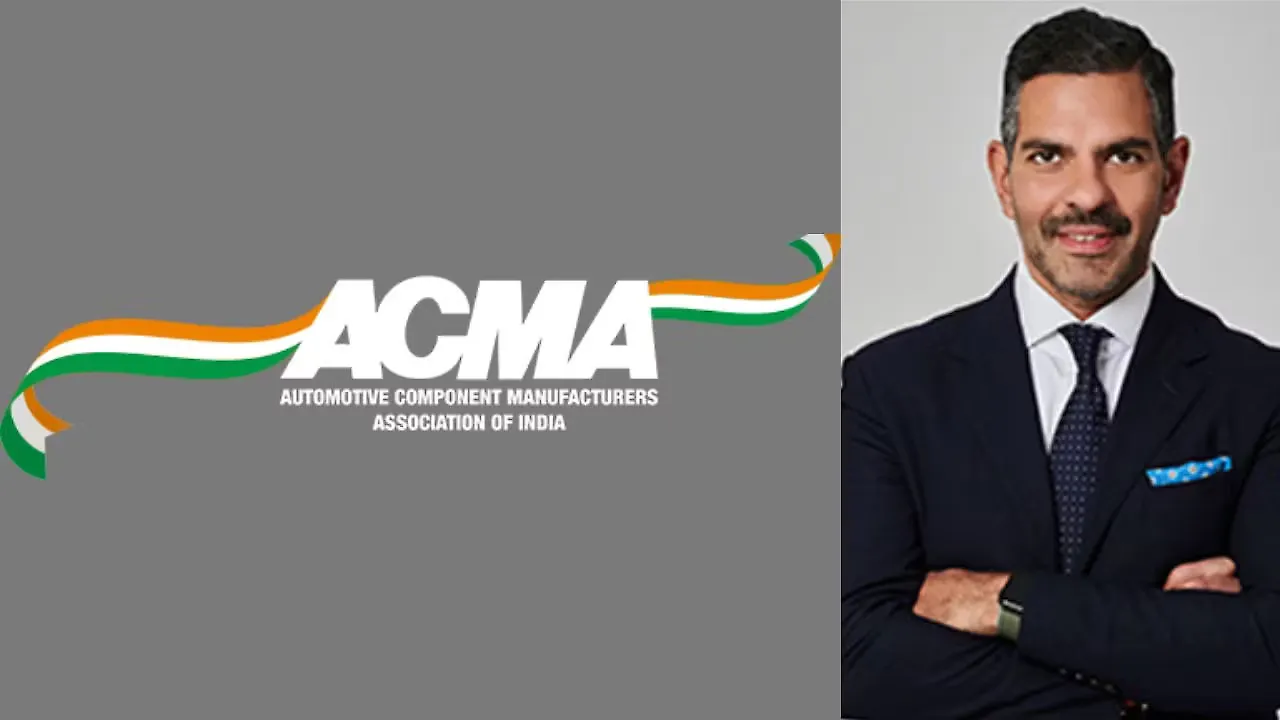 ACMA
AUTOMOTIVE COMPONENT MANUFACTURERS ASSOCIATION OF INDIA