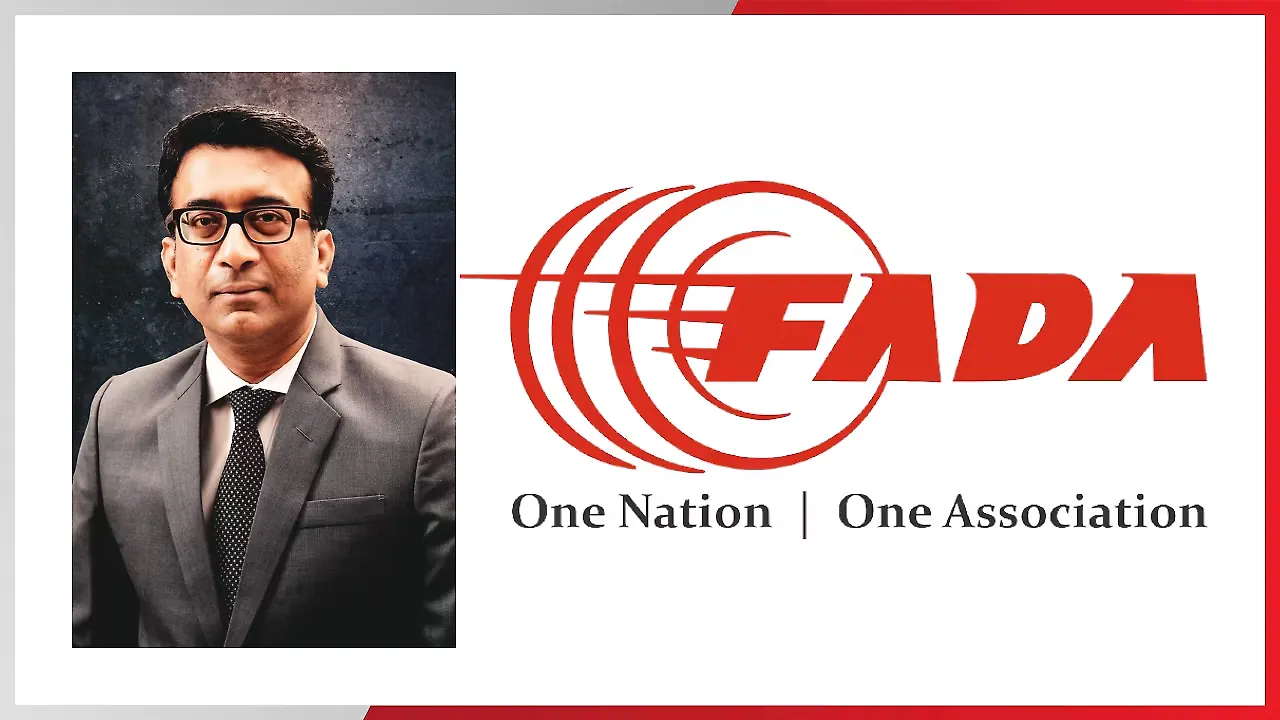 FADA

One Nation | One Association