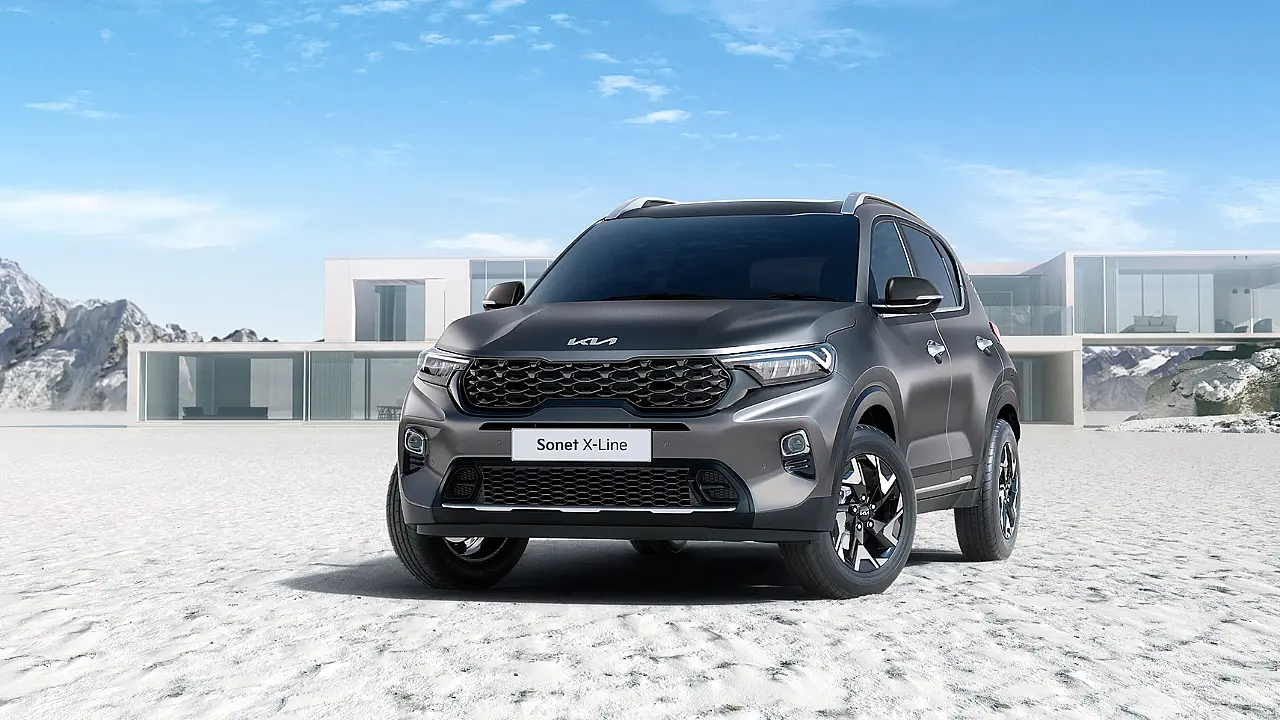 KIA

Sonet X-Line