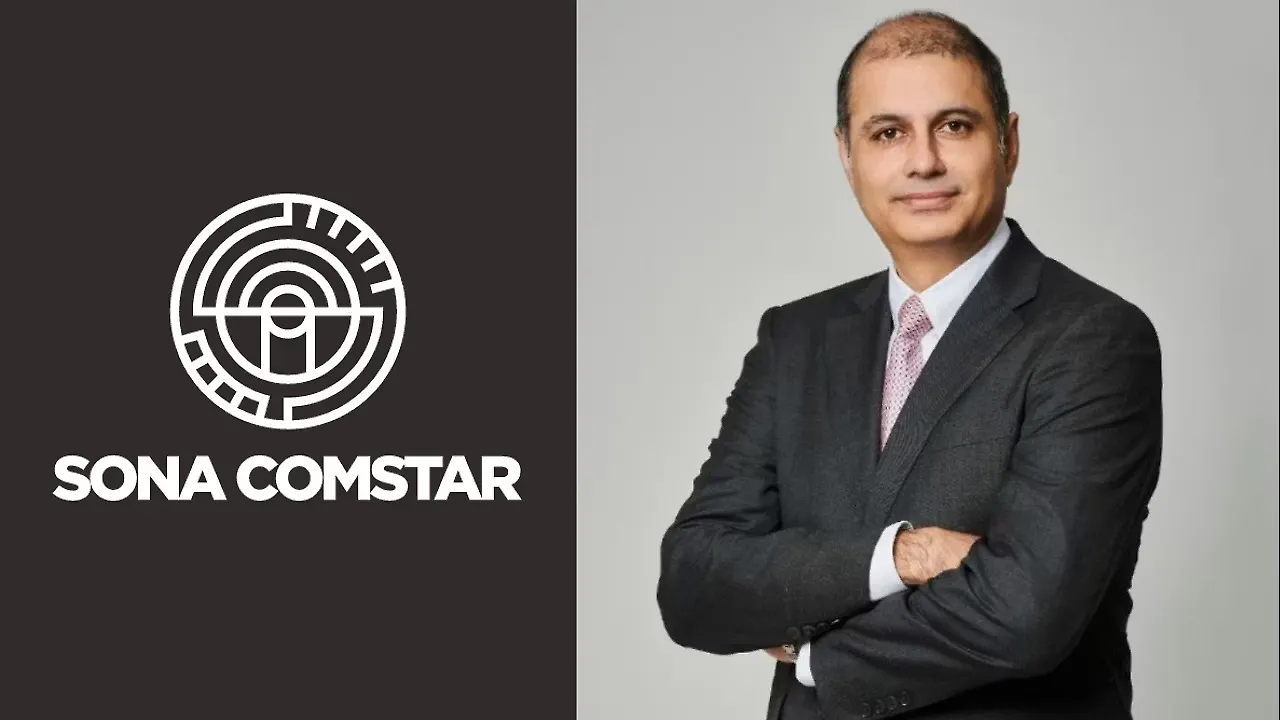 SONA COMSTAR