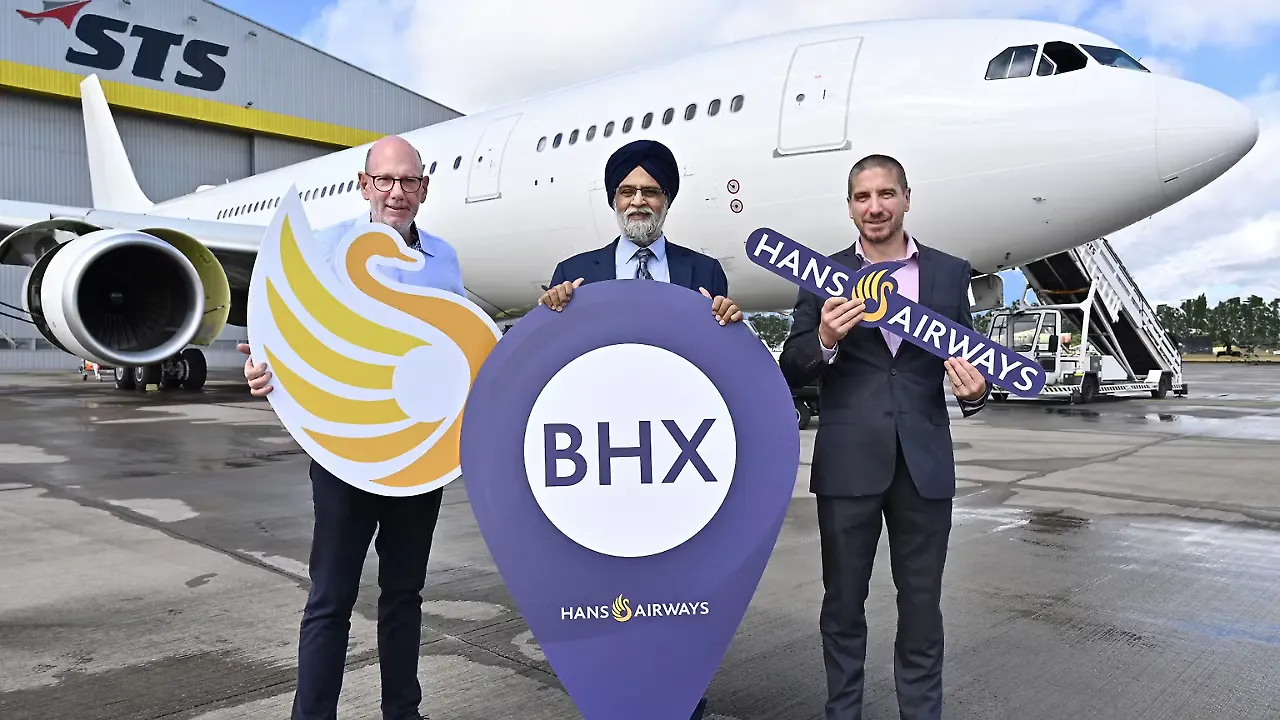 STS

HANS AIRWAYS

BHX

HANS AIRWAYS