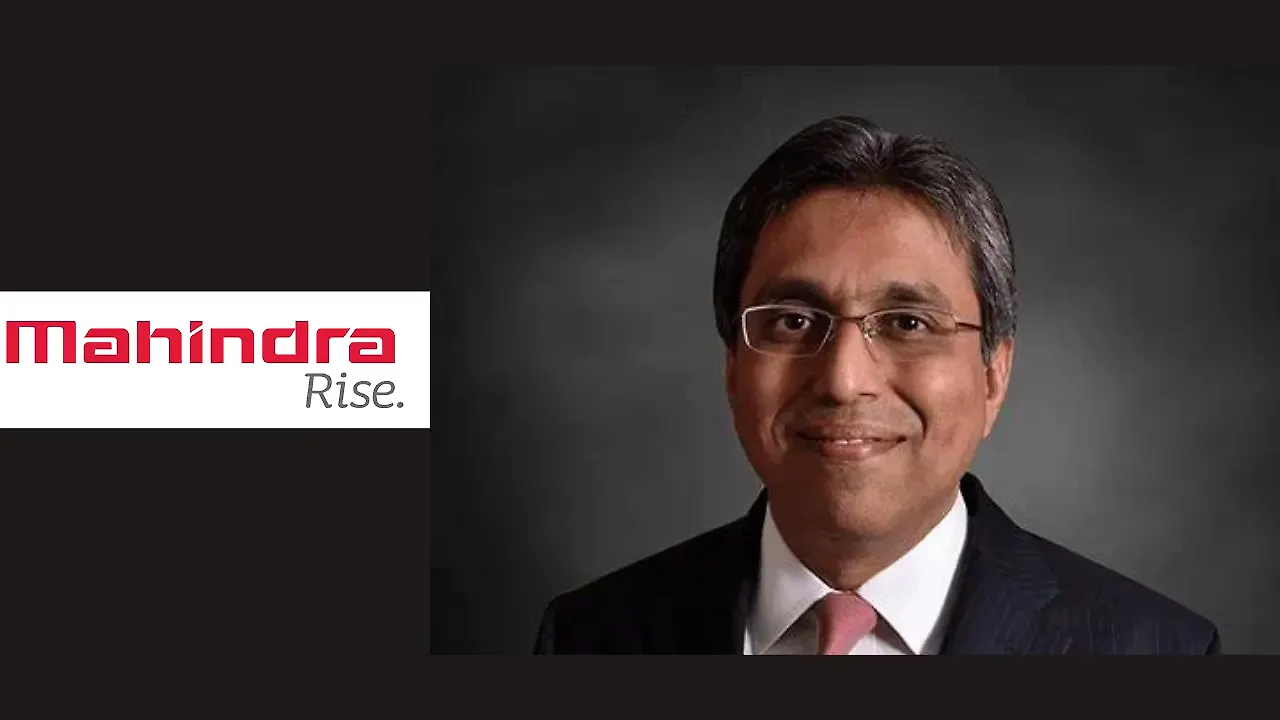 Mahindra
Rise.