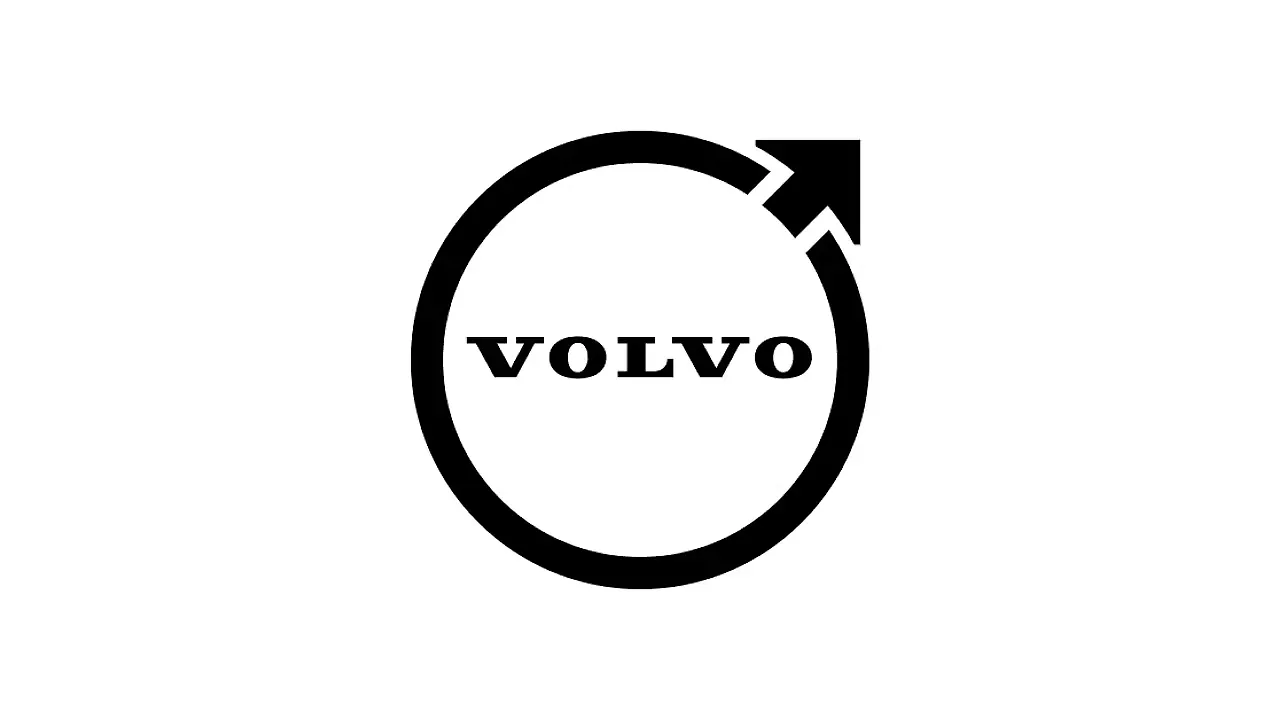 VOLVO