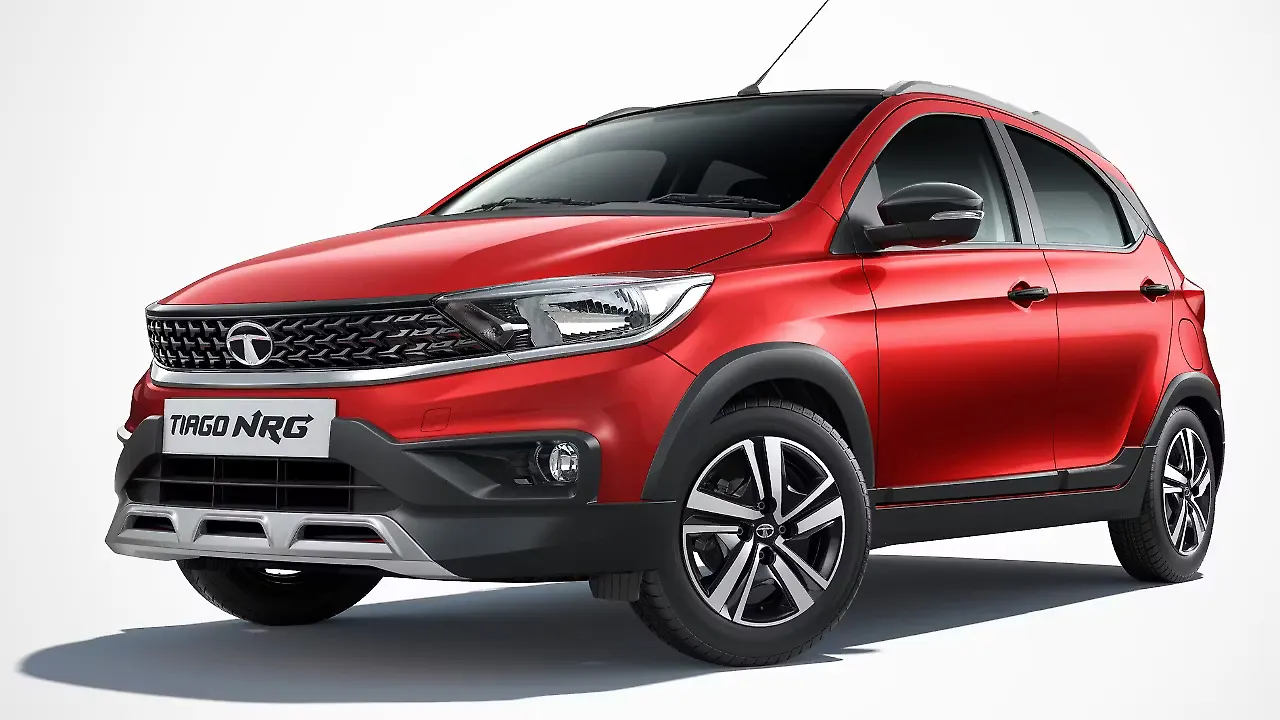 TIAGO NRG