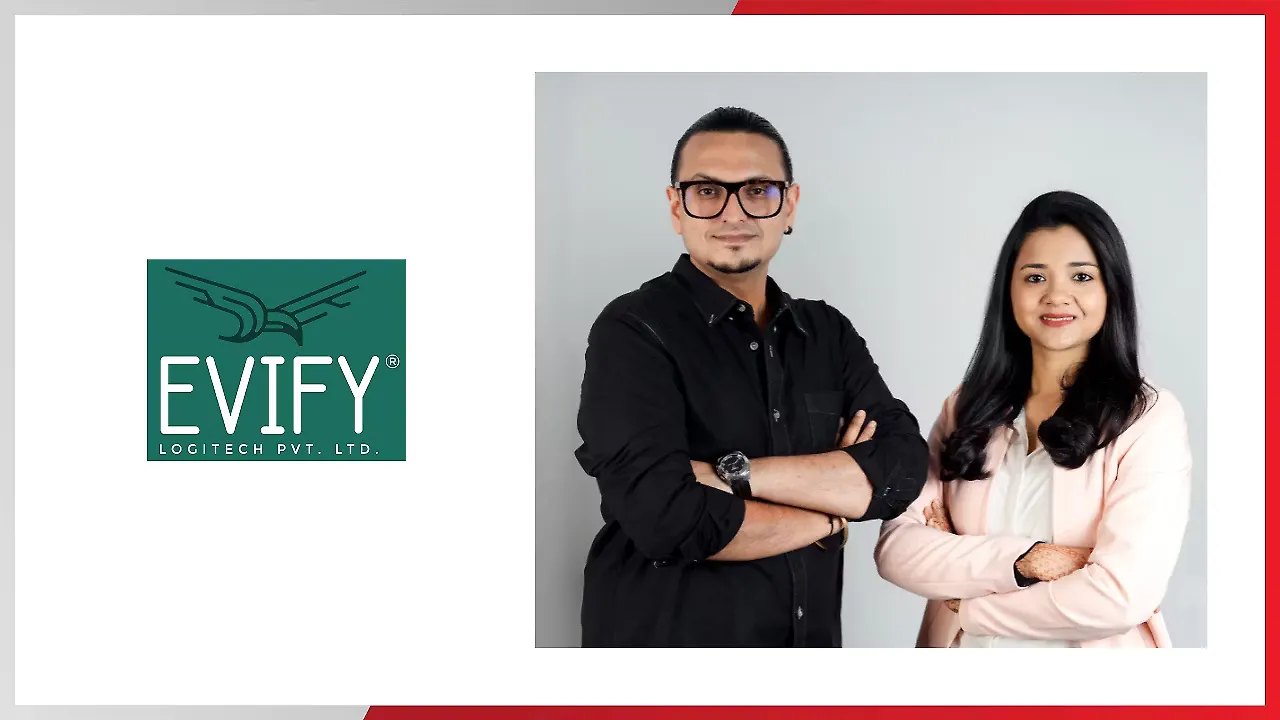 EVIFY®
LOGITECH PVT. LTD.