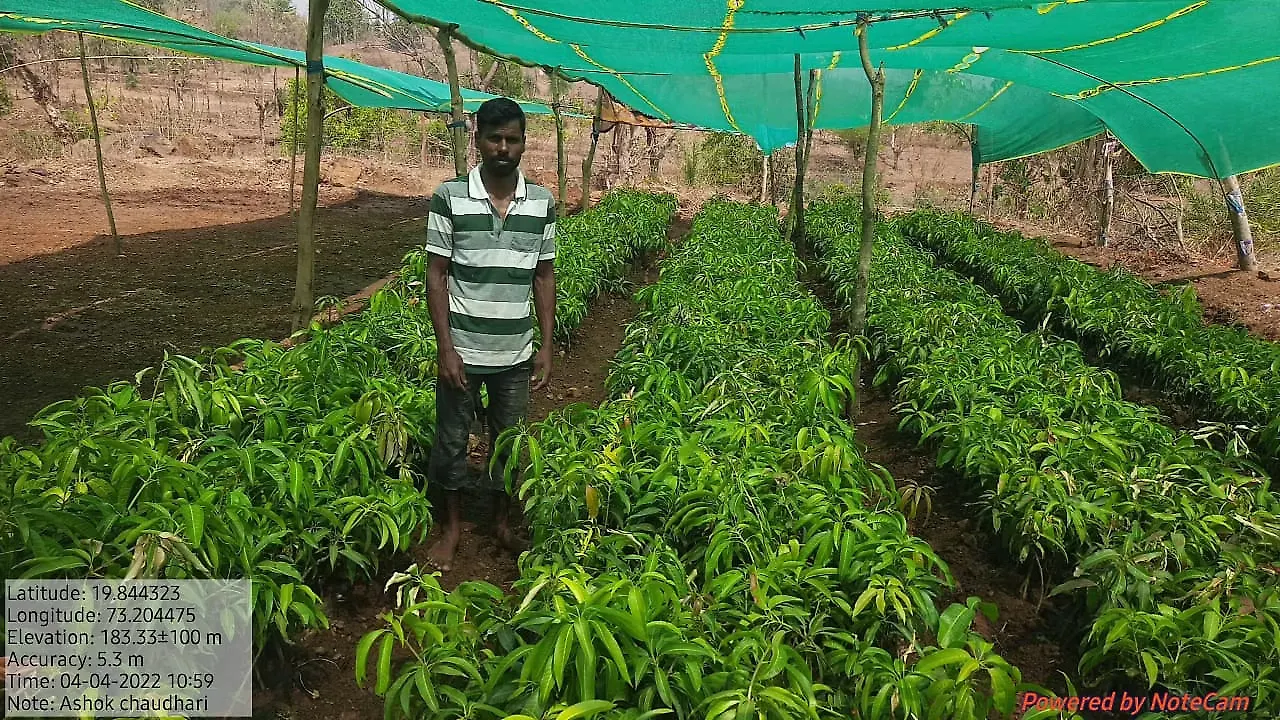 Latitude: 19.844323
Longitude: 73.204475
Elevation: 183.33±100 m
Accuracy: 5.3 m
Time: 04-04-2022 10:59
Note: Ashok chaudhari

Powered by NoteCam