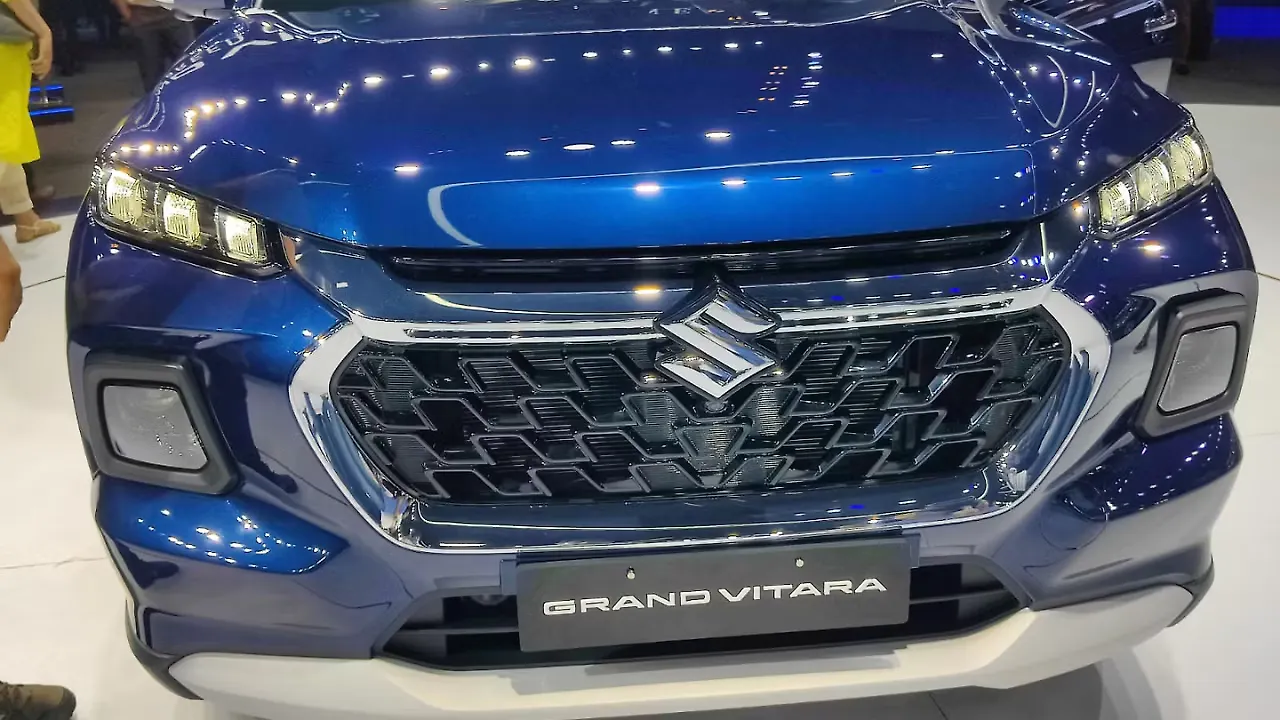 GRAND VITARA