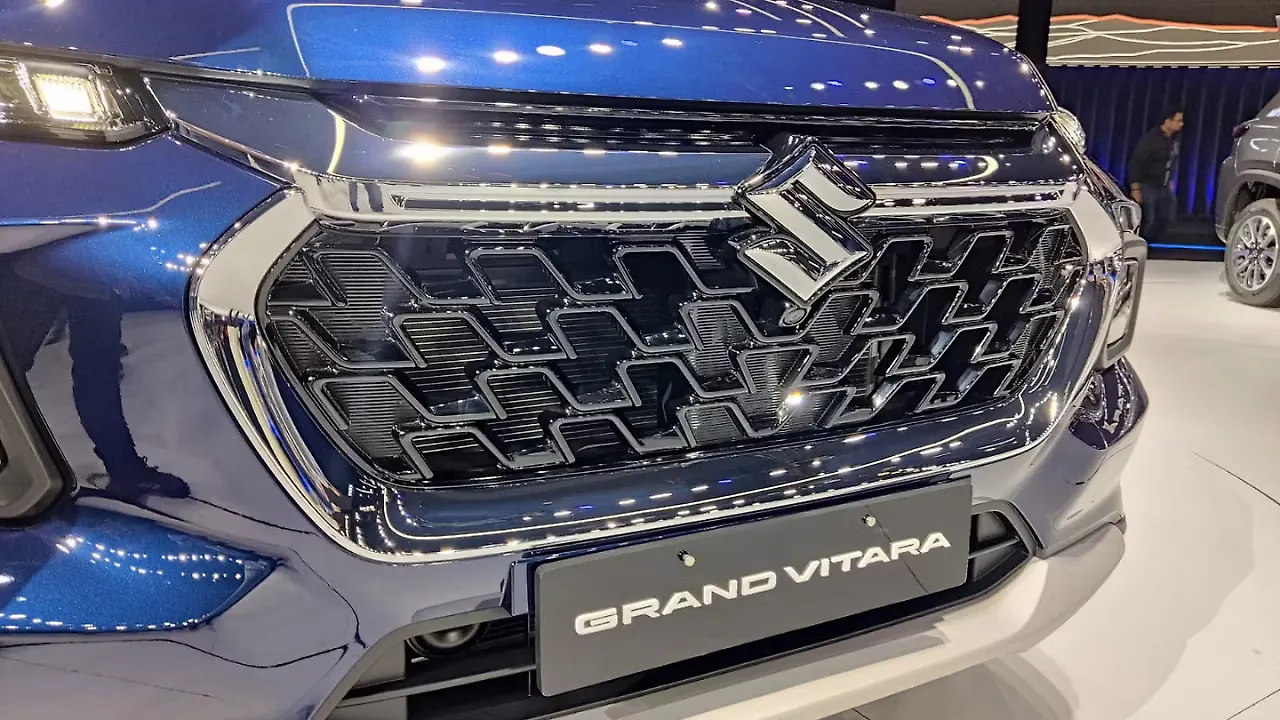 GRAND VITARA