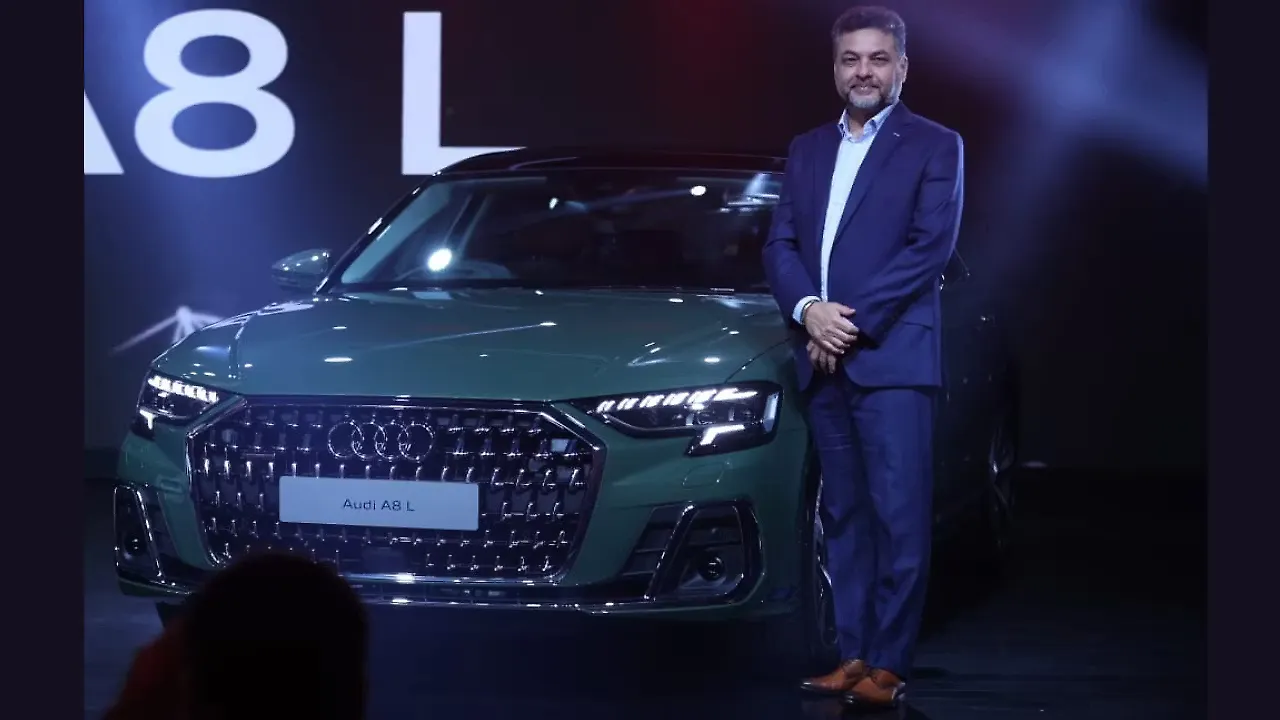 A8 L

Audi A8 L