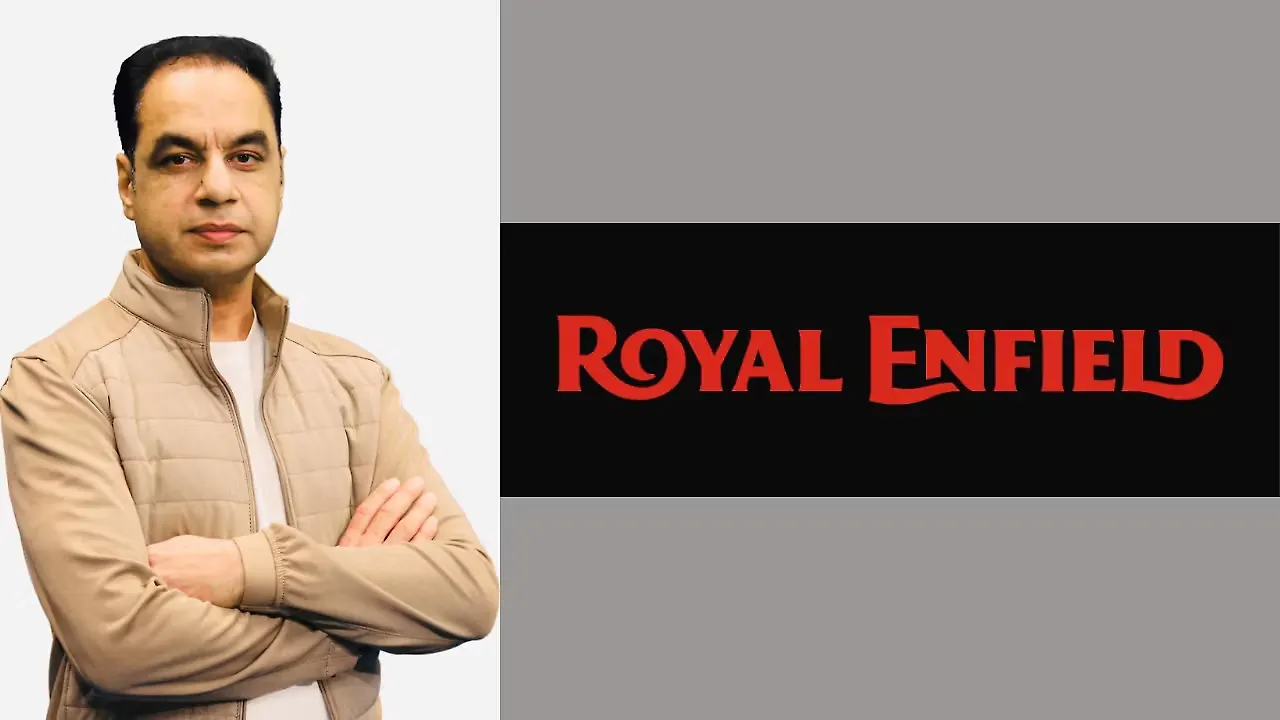 ROYAL ENFIELD