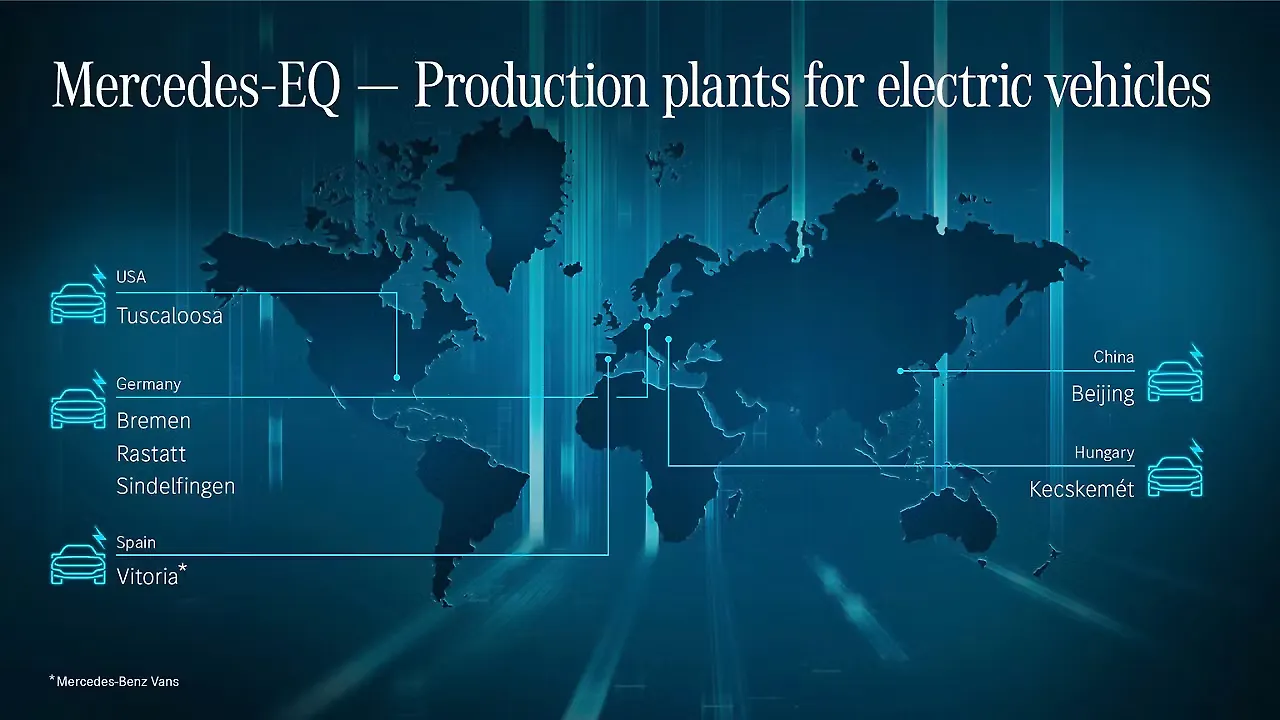 Mercedes-EQ — Production plants for electric vehicles

USA
Tuscaloosa

Germany
Bremen
Rastatt
Sindelfingen

Spain
Vitoria*

China
Beijing

Hungary
Kecskemét

*Mercedes-Benz Vans