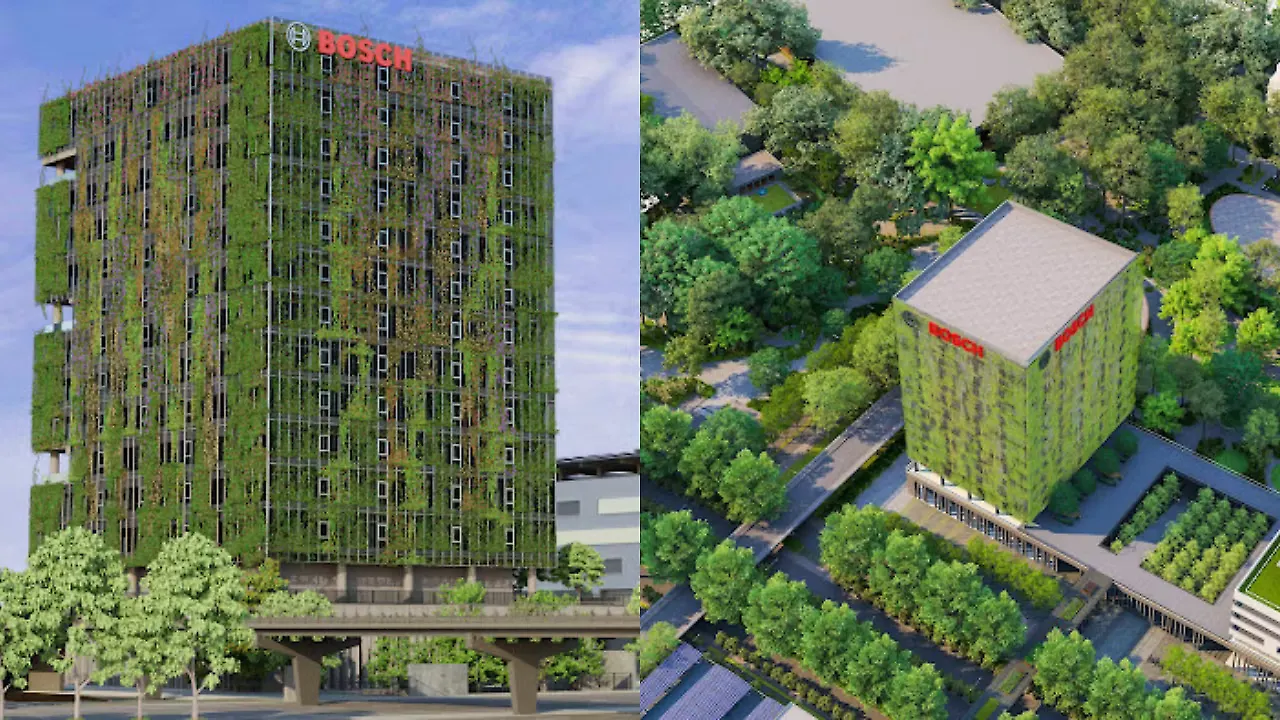 BOSCH

BOSCH BOSCH