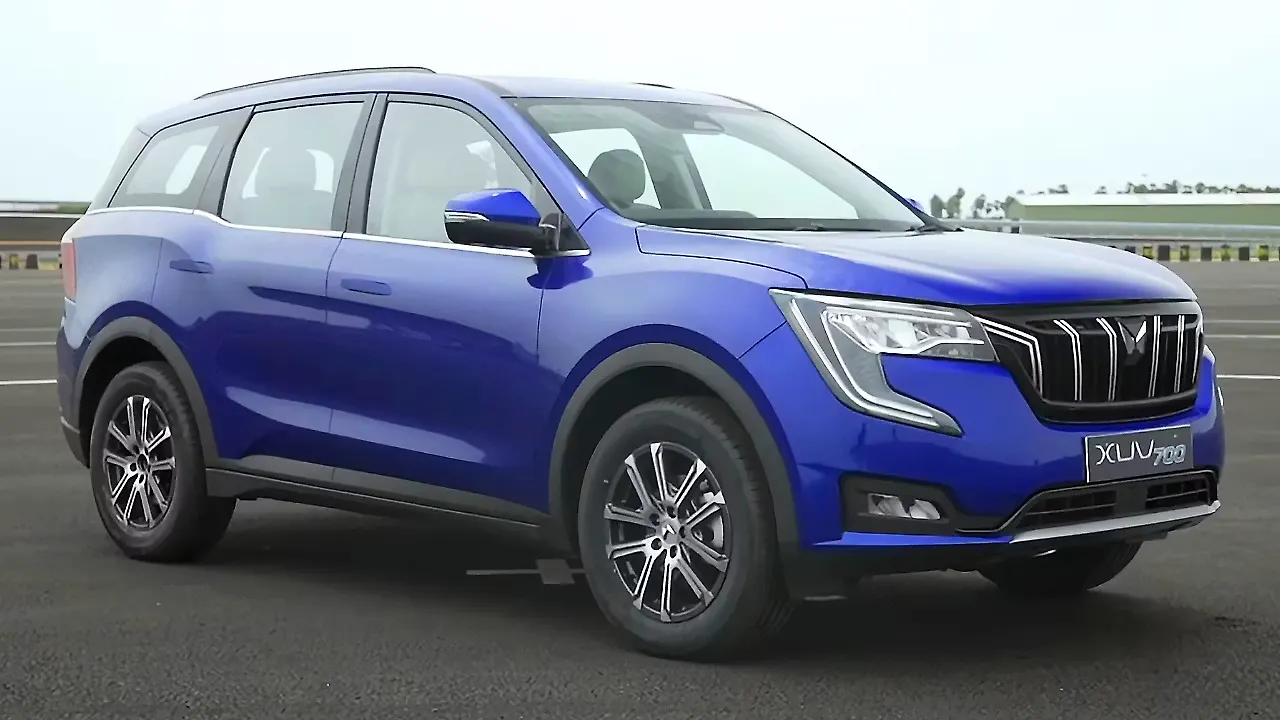 XUV700