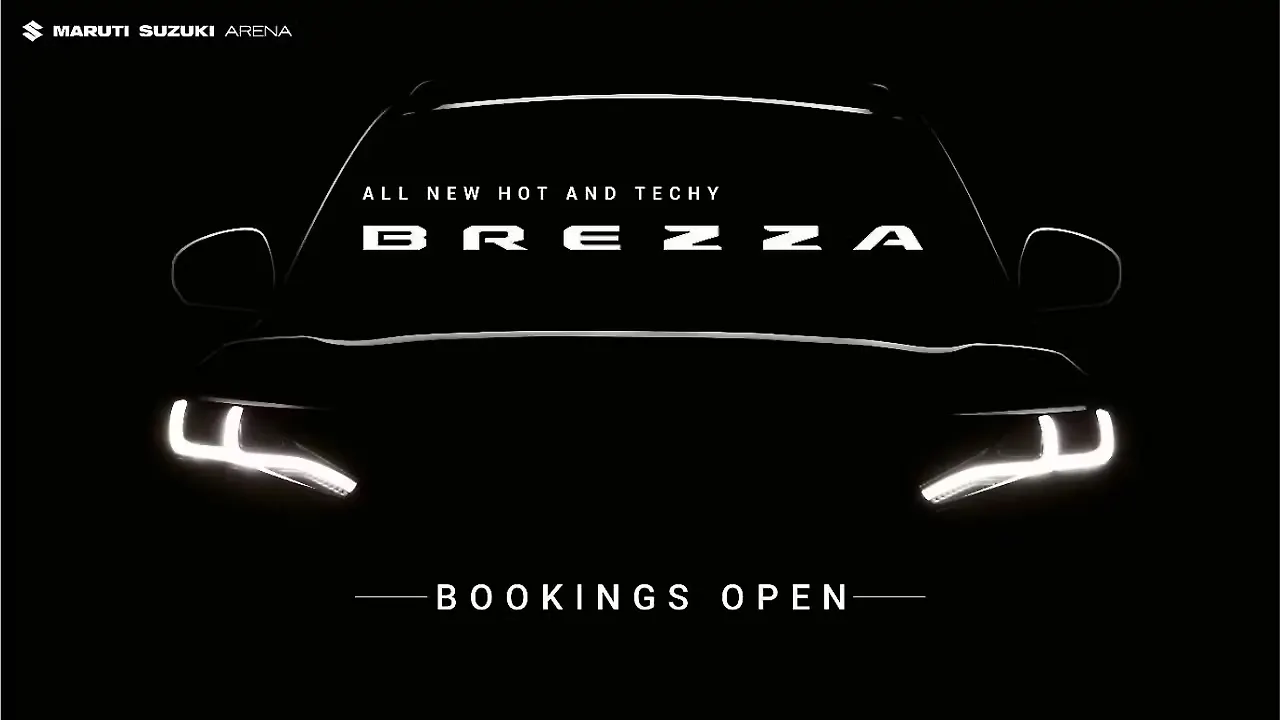 MARUTI SUZUKI ARENA

ALL NEW HOT AND TECHY

BREZZA

BOOKINGS OPEN