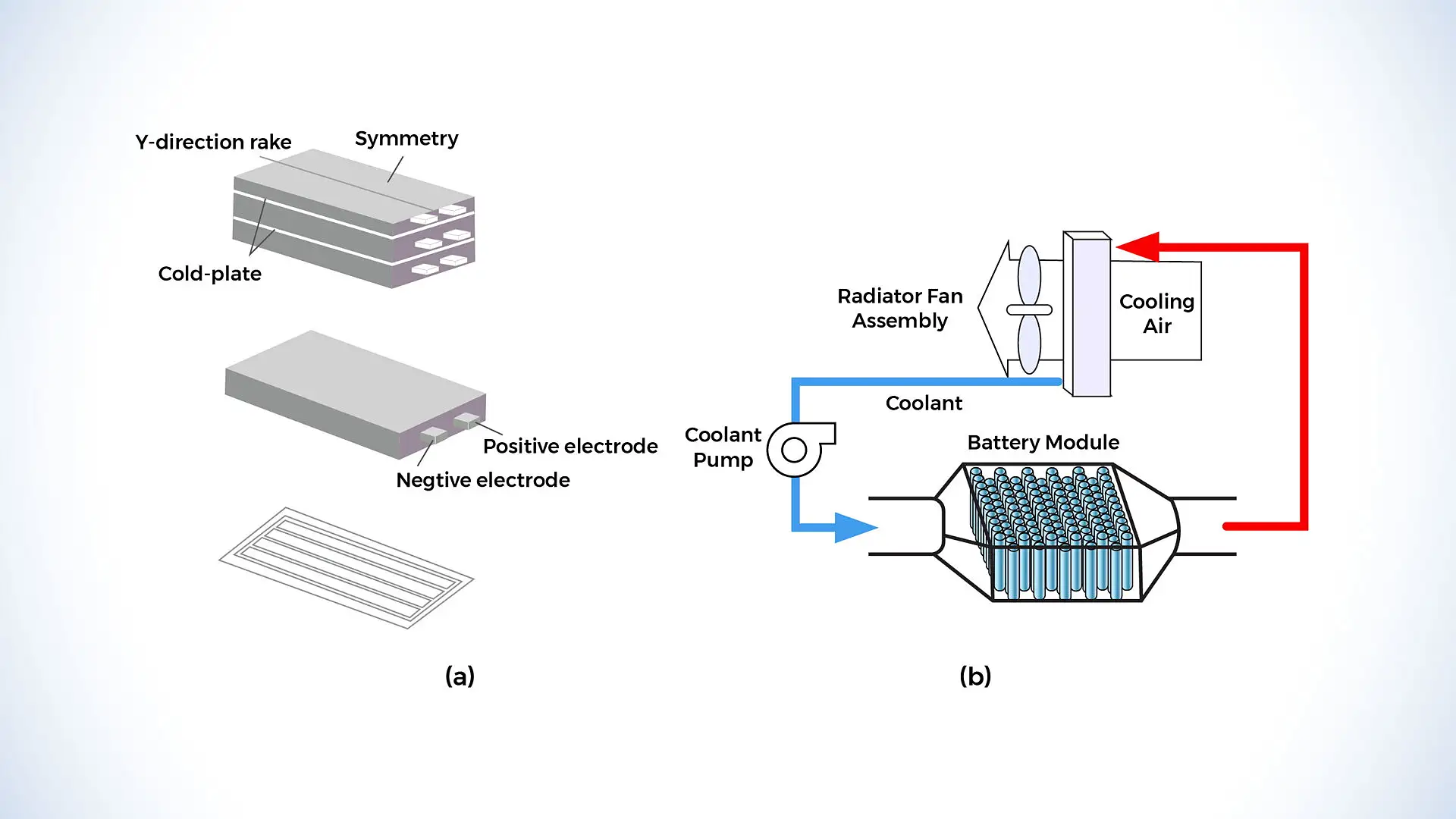 Y-direction rake

Symmetry

Cold-plate

Positive electrode

Negtive electrode

(a)

Radiator Fan Assembly

Cooling Air

Coolant

Coolant Pump

Battery Module

(b)