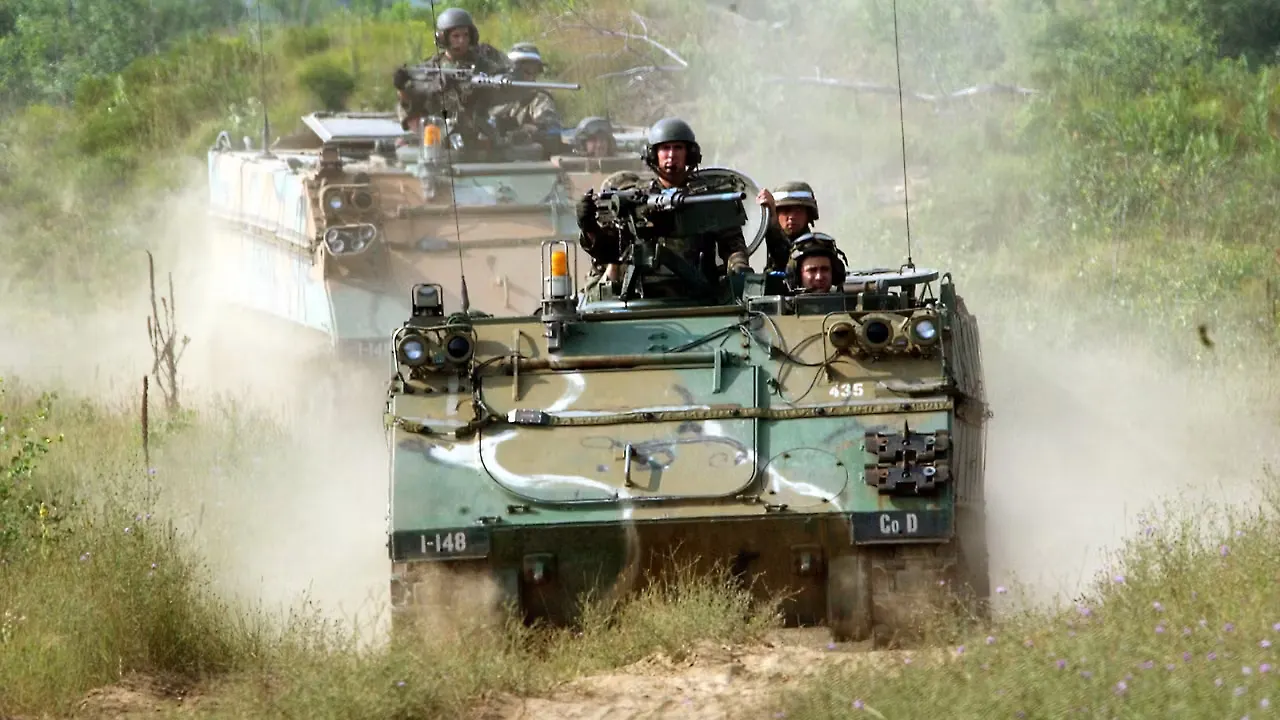 435
I-148
Co D