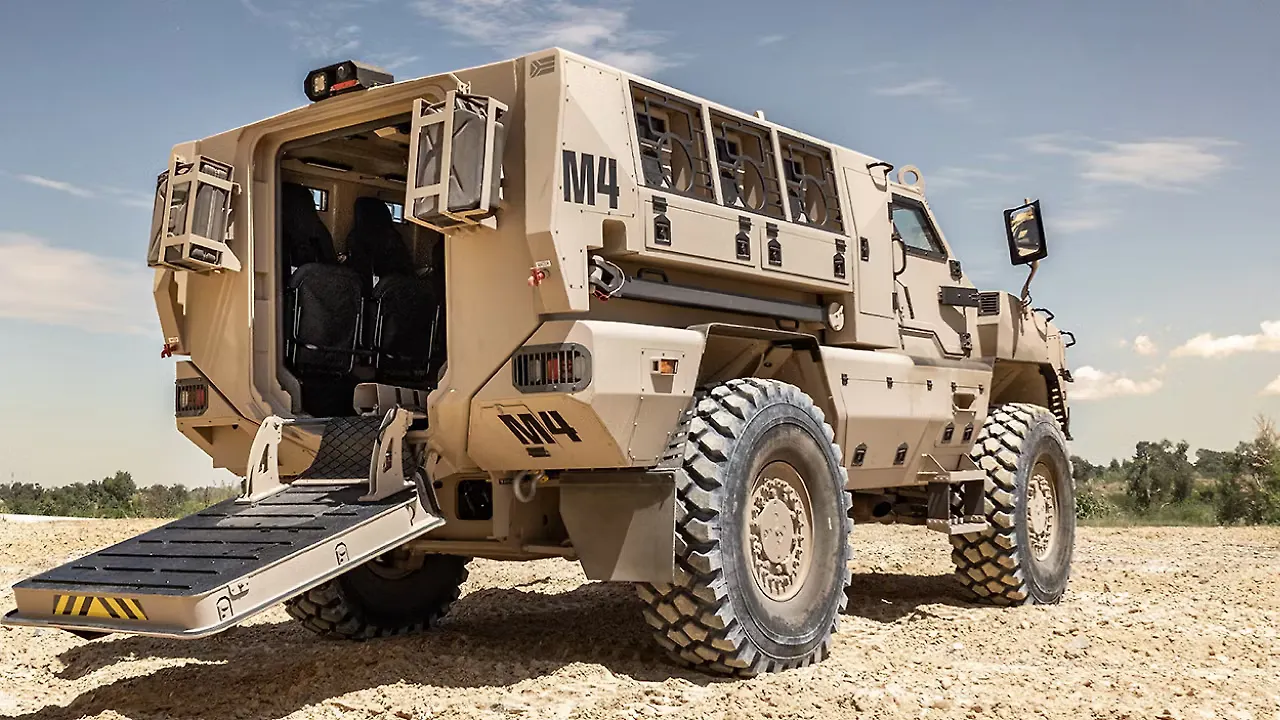 M4

M4