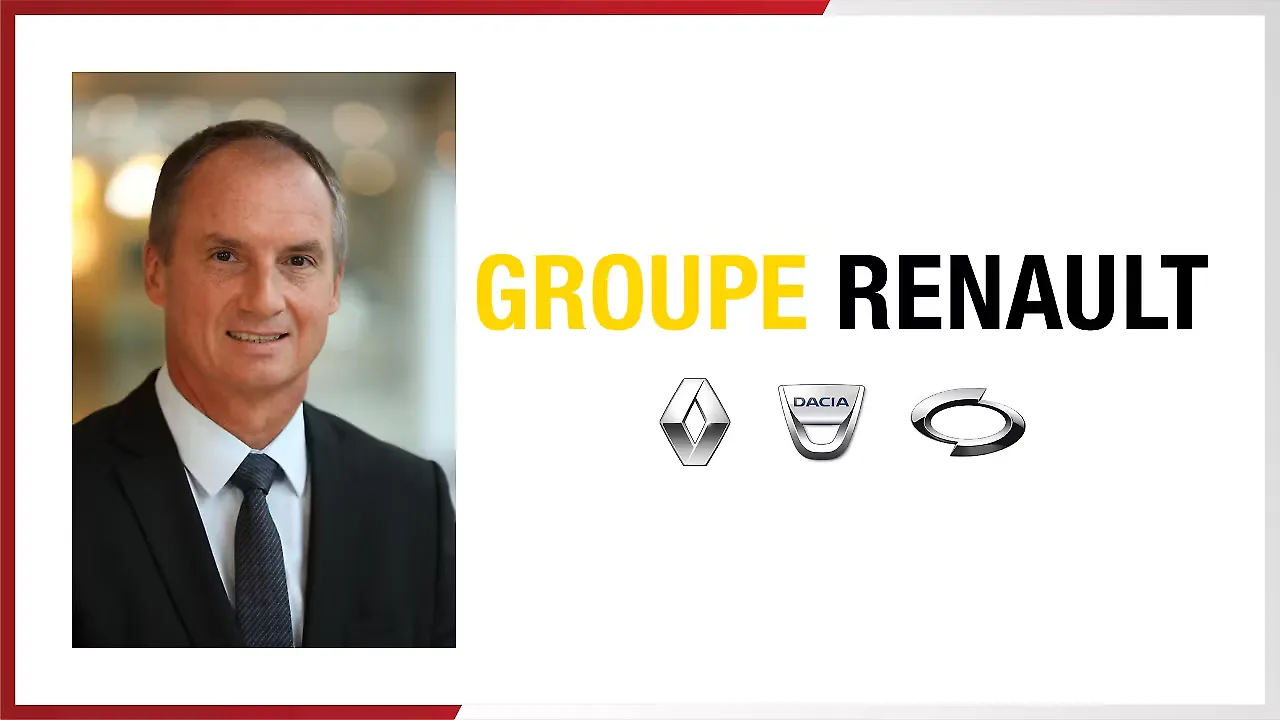 GROUPE RENAULT

DACIA