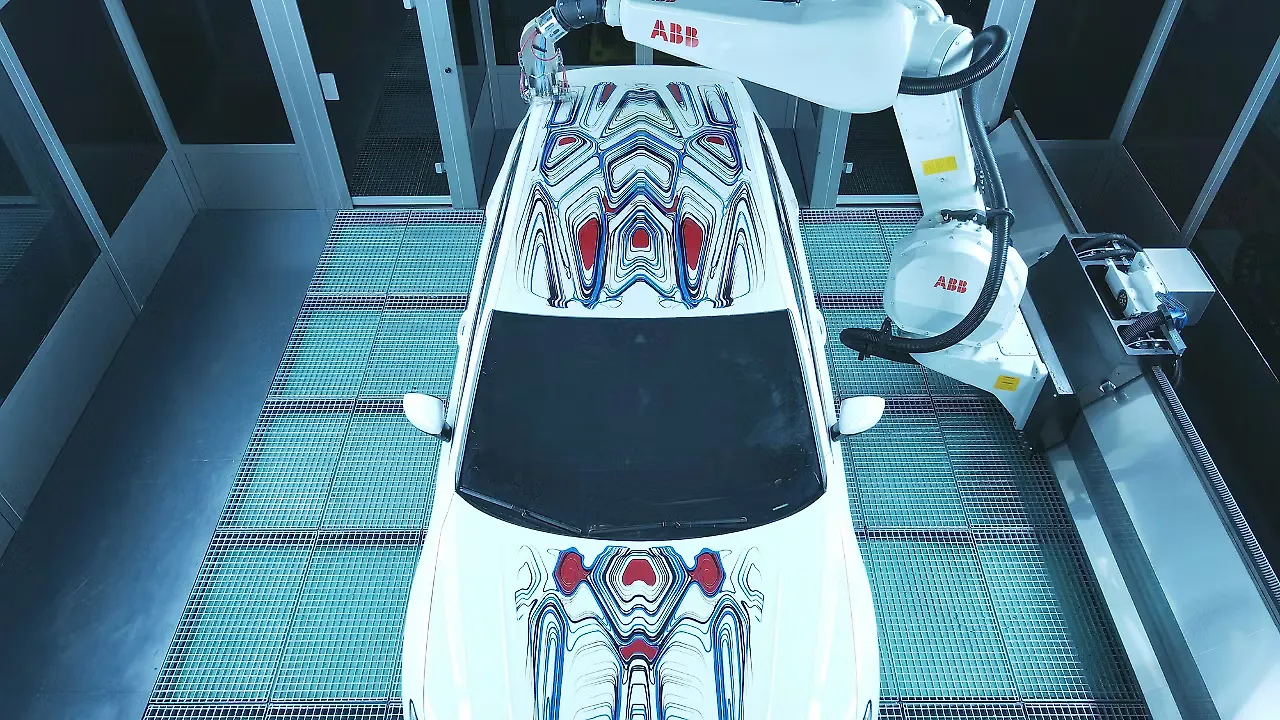 ABB
ABB