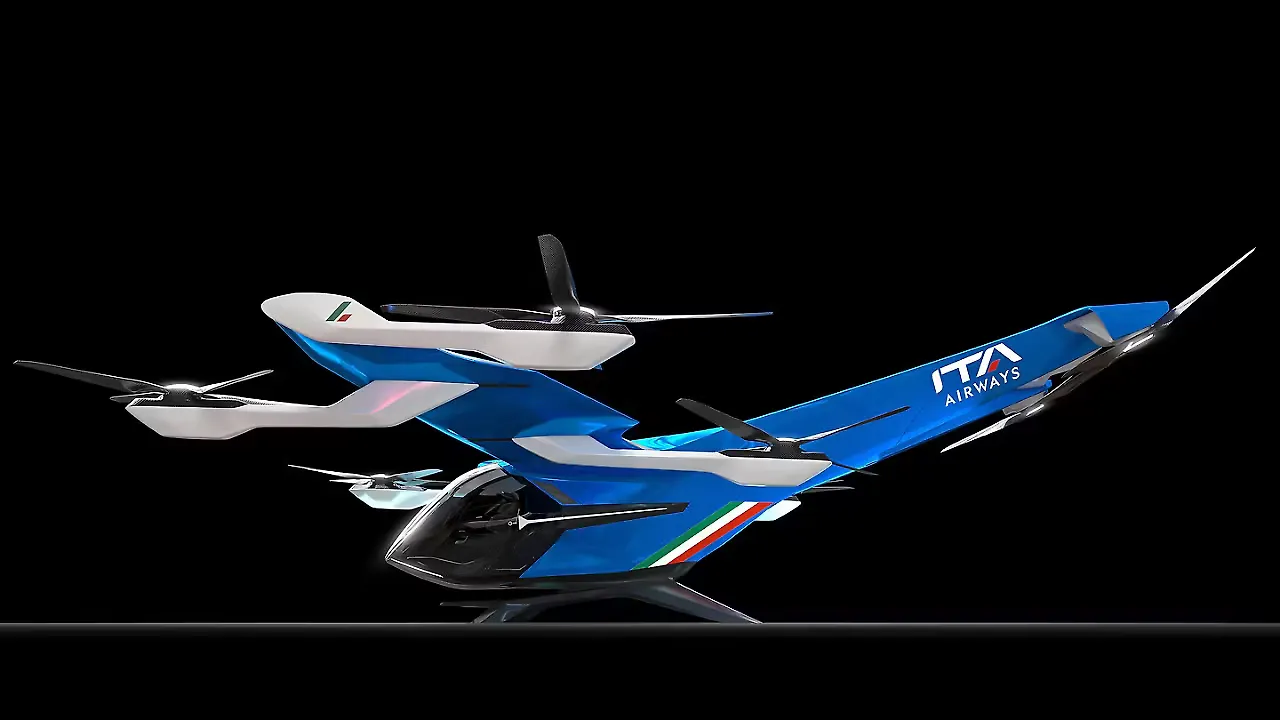 ITA
AIRWAYS