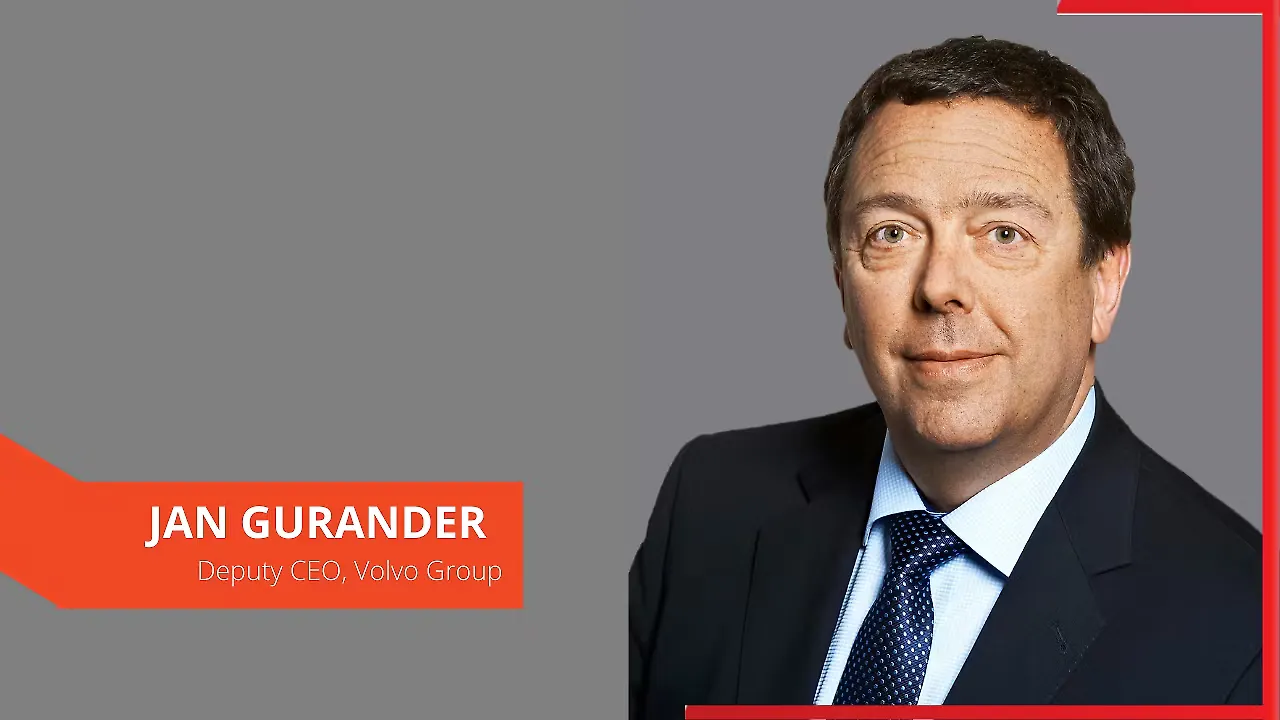 JAN GURANDER
Deputy CEO, Volvo Group